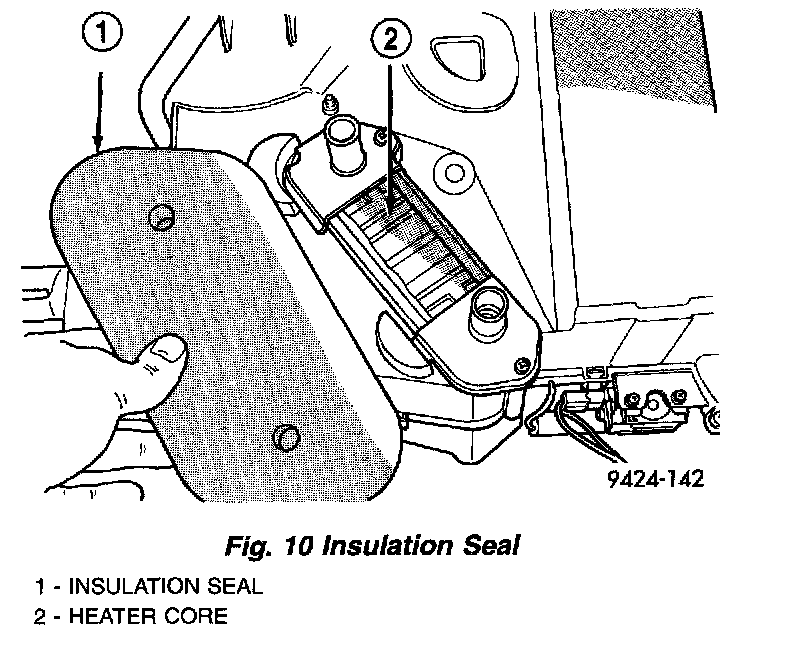 1
2
9424-142

Fig. 10 Insulation Seal

1 - INSULATION SEAL
2 - HEATER CORE