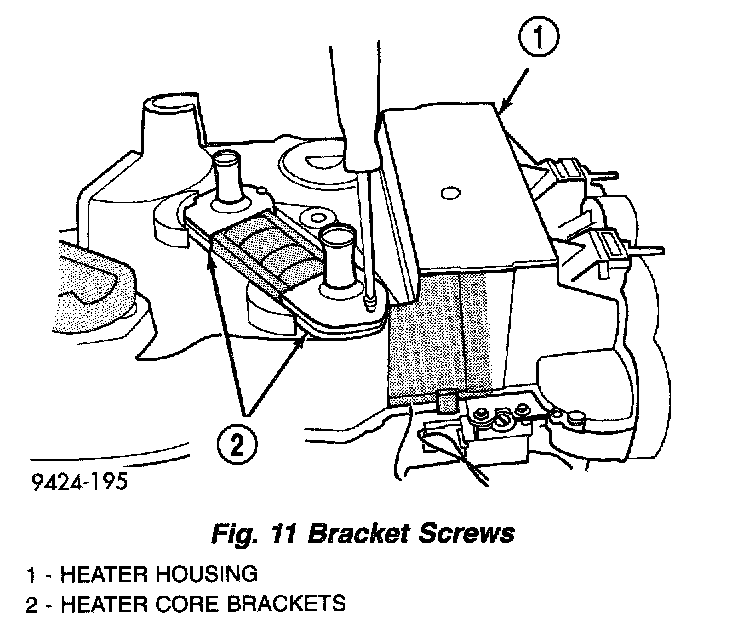 1

2

9424-195

Fig. 11 Bracket Screws

1 - HEATER HOUSING
2 - HEATER CORE BRACKETS