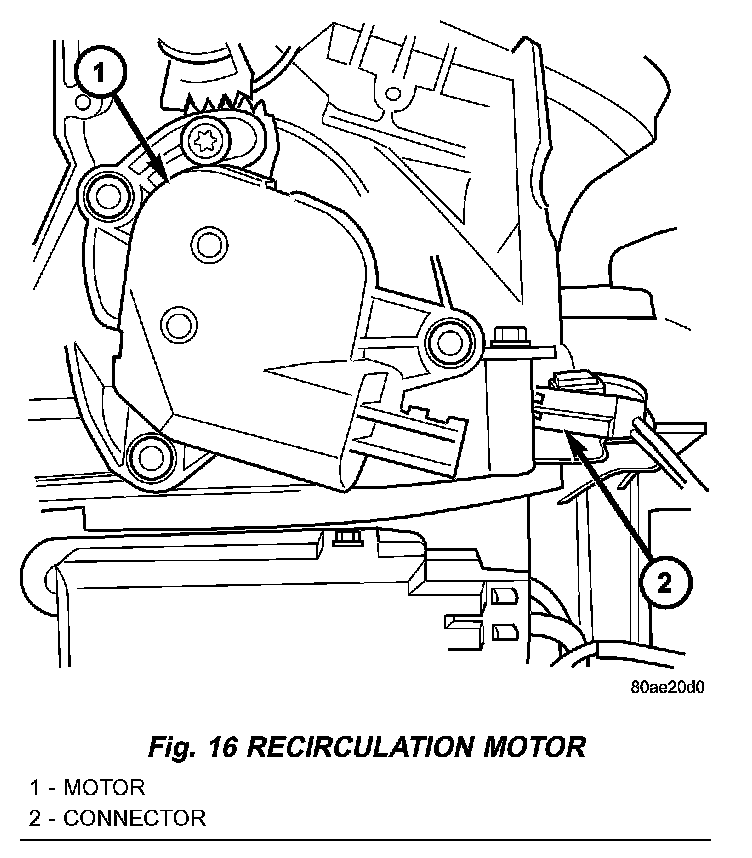 1

2

80ae20d0

Fig. 16 RECIRCULATION MOTOR

1 - MOTOR
2 - CONNECTOR