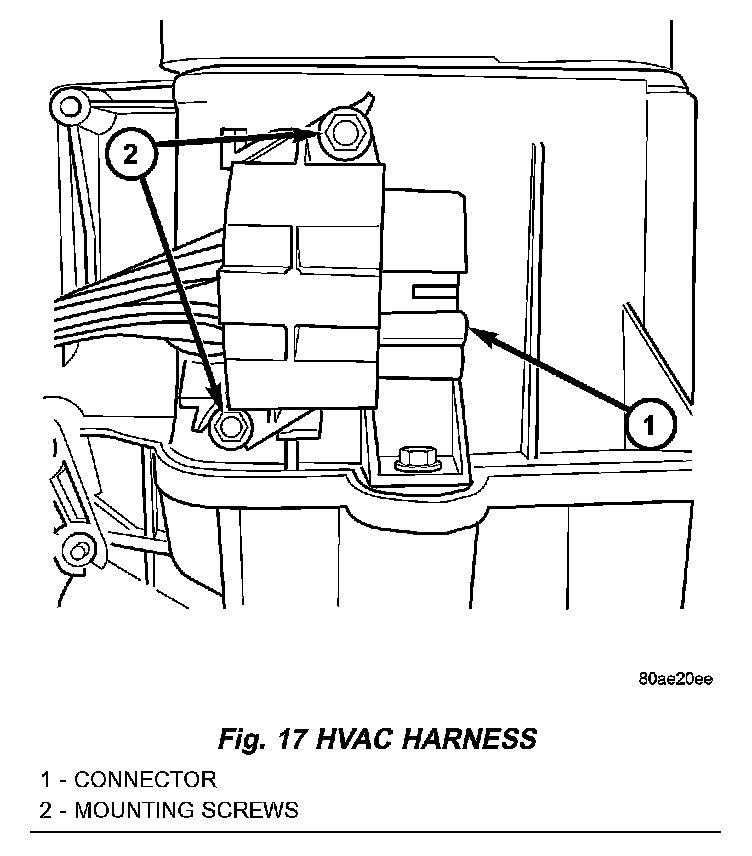 2

1

80ae20ee

Fig. 17 HVAC HARNESS

1 - CONNECTOR
2 - MOUNTING SCREWS