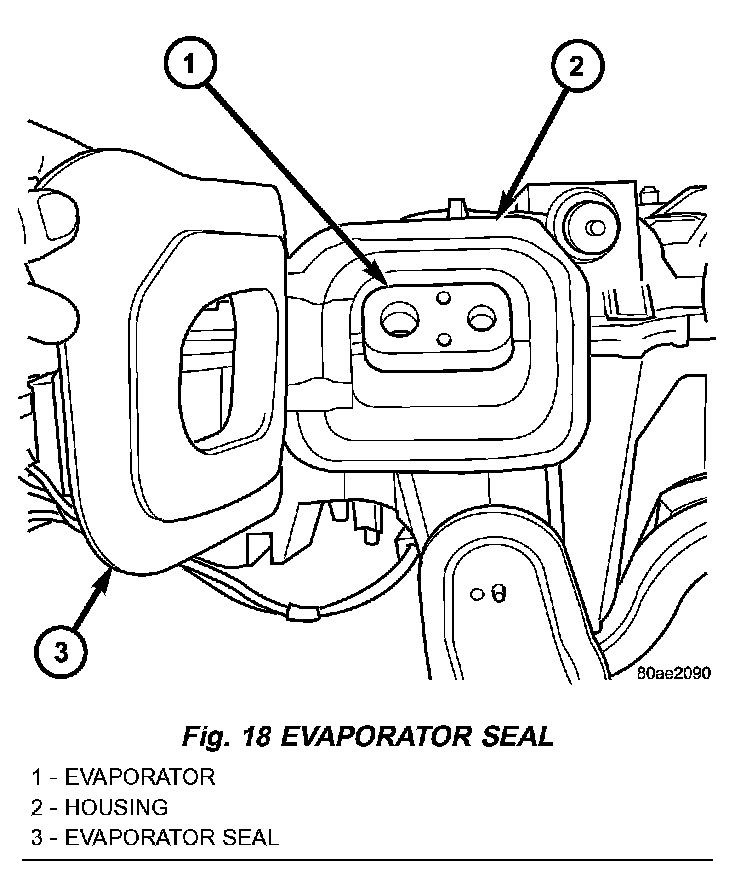 1
2
3
80ae2090

Fig. 18 EVAPORATOR SEAL

1 - EVAPORATOR
2 - HOUSING
3 - EVAPORATOR SEAL