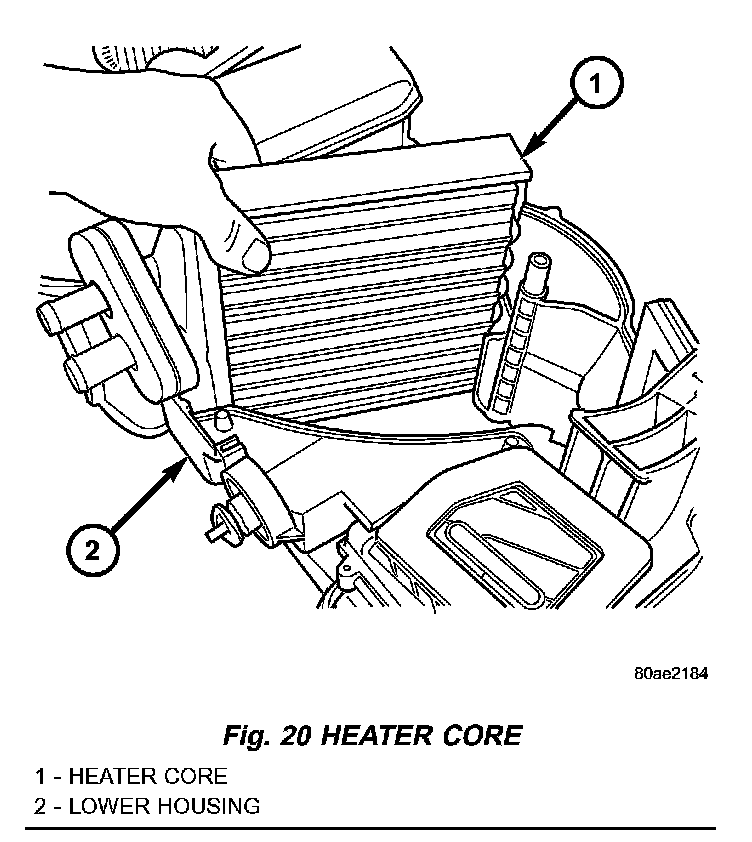 1

2

80ae2184

Fig. 20 HEATER CORE

1 - HEATER CORE
2 - LOWER HOUSING