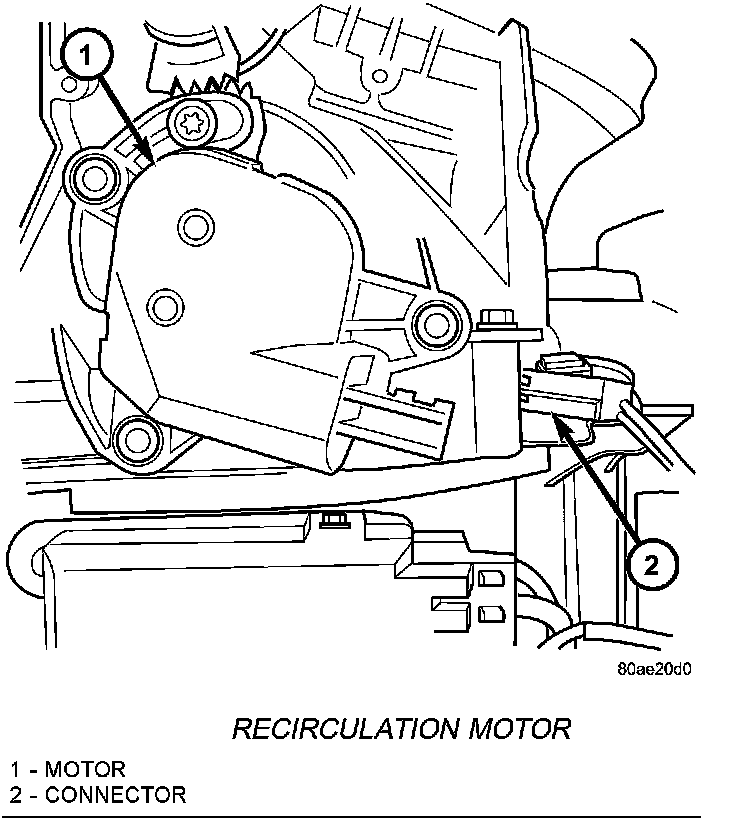 1

2

80ae20d0

RECIRCULATION MOTOR

1 - MOTOR
2 - CONNECTOR