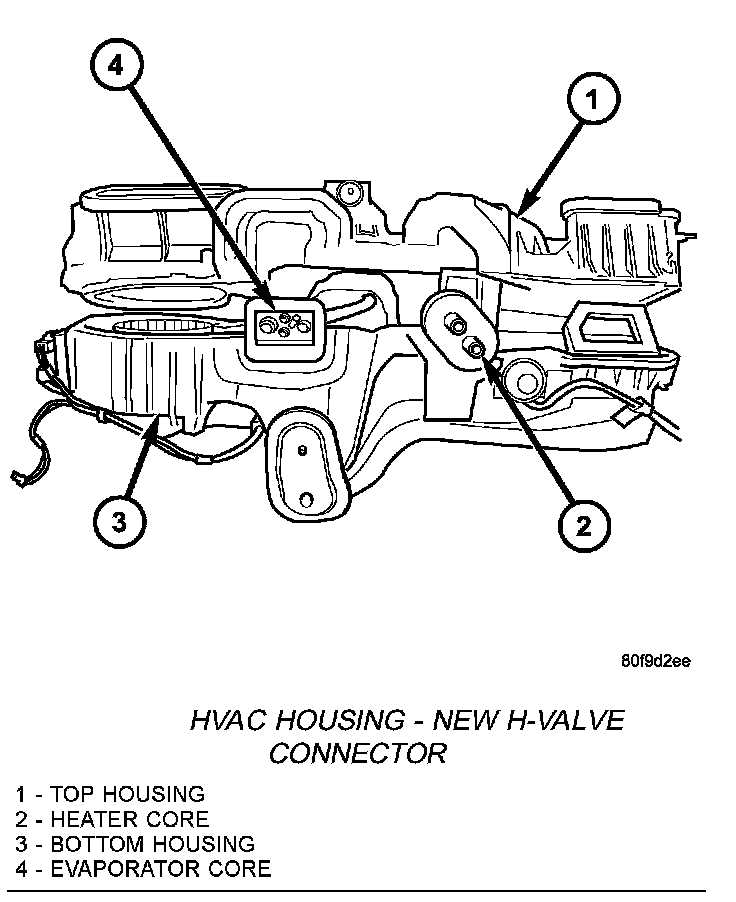 4

1

3

2

80f9d2ee

HVAC HOUSING - NEW H-VALVE CONNECTOR

1 - TOP HOUSING
2 - HEATER CORE
3 - BOTTOM HOUSING
4 - EVAPORATOR CORE