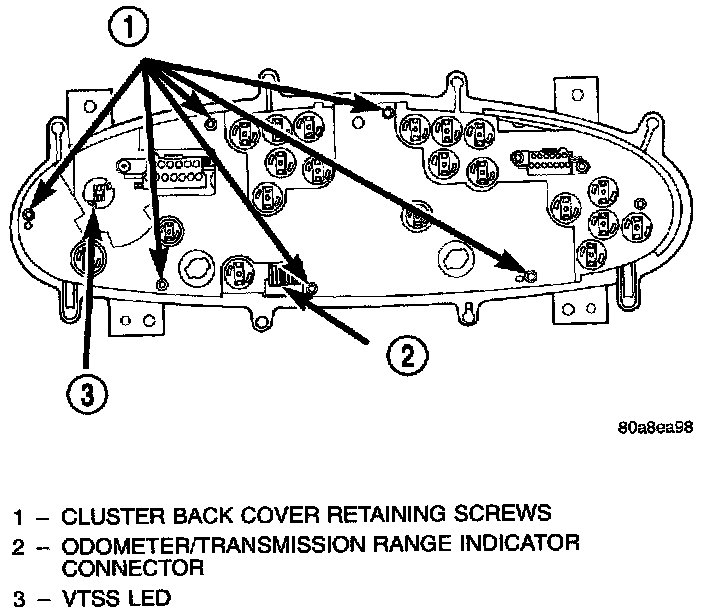 1

2

3

80a8ea98

1 – CLUSTER BACK COVER RETAINING SCREWS
2 – ODOMETER/TRANSMISSION RANGE INDICATOR CONNECTOR
3 – VTSS LED