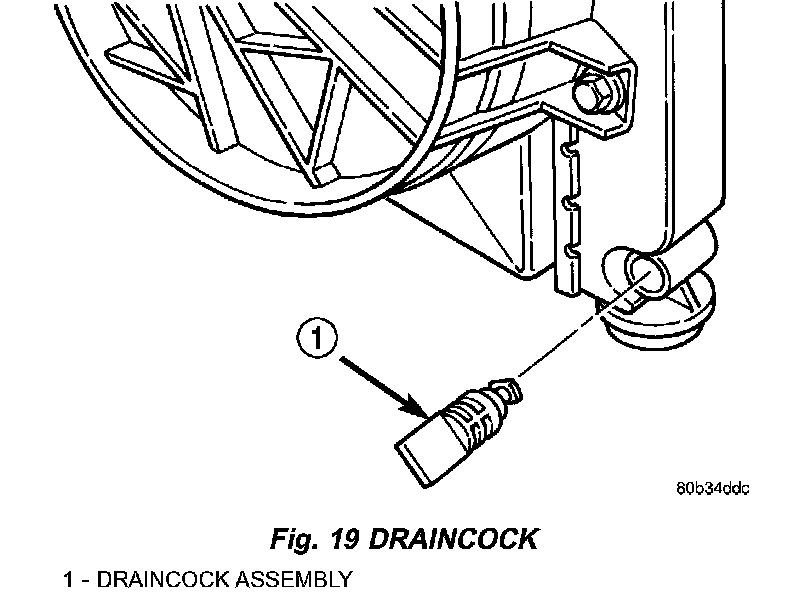 1

80b34ddc

Fig. 19 DRAINCOCK

1 - DRAINCOCK ASSEMBLY