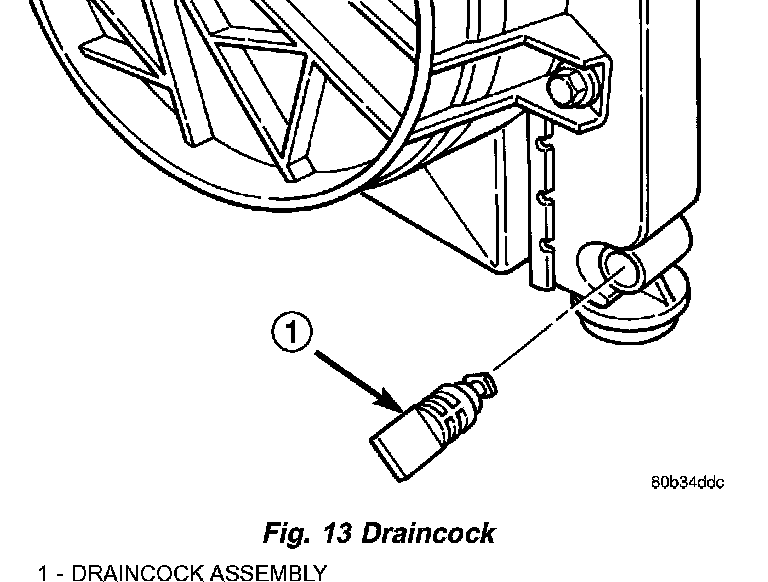 1

80b34ddc

Fig. 13 Draincock

1 - DRAINCOCK ASSEMBLY