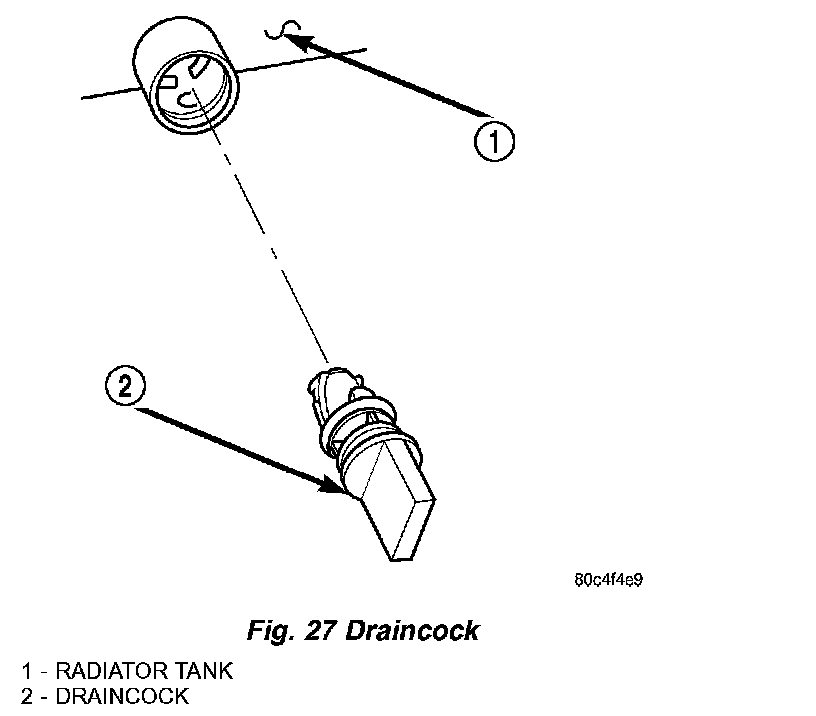 1

2

80c4f4e9

Fig. 27 Draincock

1 - RADIATOR TANK
2 - DRAINCOCK