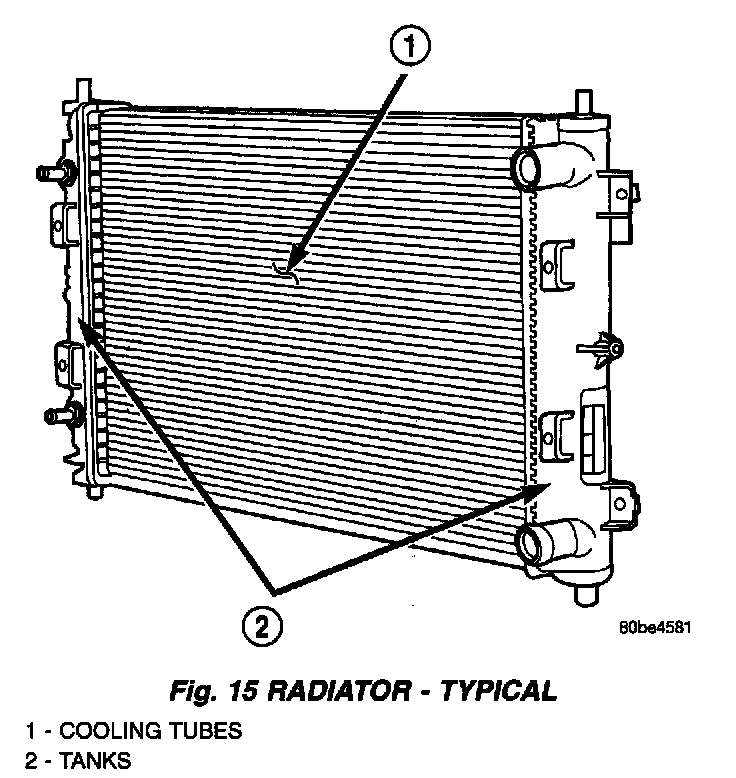 1

2

80be4581

Fig. 15 RADIATOR - TYPICAL

1 - COOLING TUBES
2 - TANKS