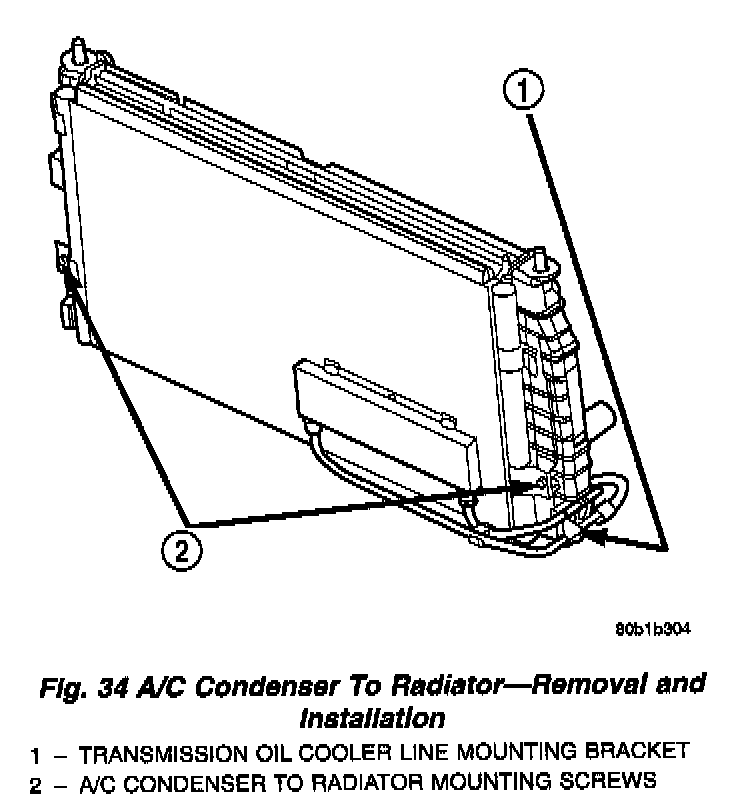 1

2

80b1b304

Fig. 34 A/C Condenser To Radiator—Removal and Installation

1 – TRANSMISSION OIL COOLER LINE MOUNTING BRACKET
2 – A/C CONDENSER TO RADIATOR MOUNTING SCREWS