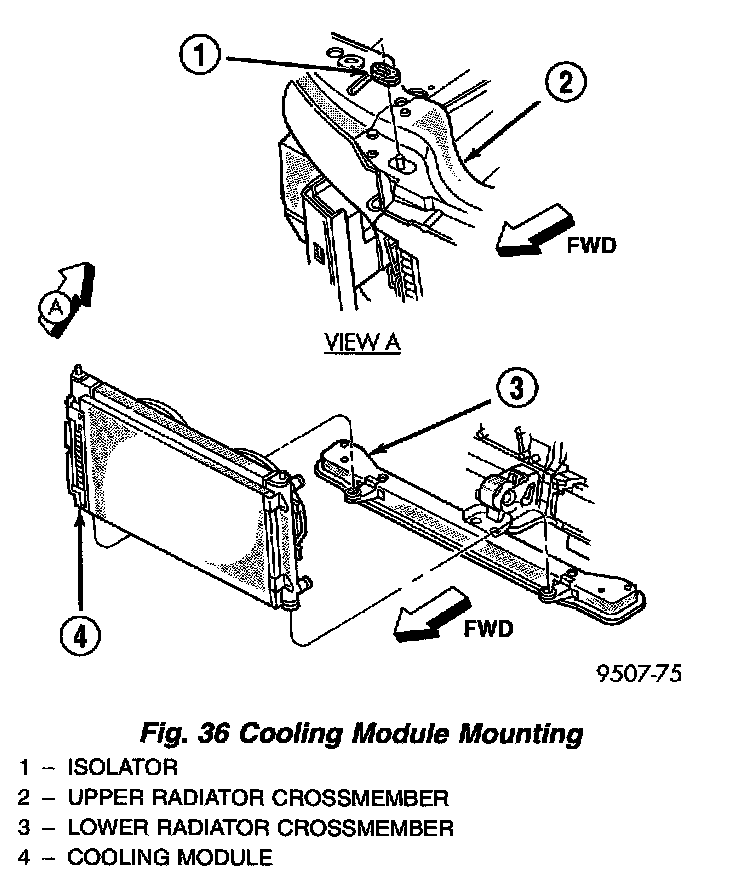 1
2
FWD
A
VIEW A
3
4
FWD
9507-75

Fig. 36 Cooling Module Mounting
1 – ISOLATOR
2 – UPPER RADIATOR CROSSMEMBER
3 – LOWER RADIATOR CROSSMEMBER
4 – COOLING MODULE