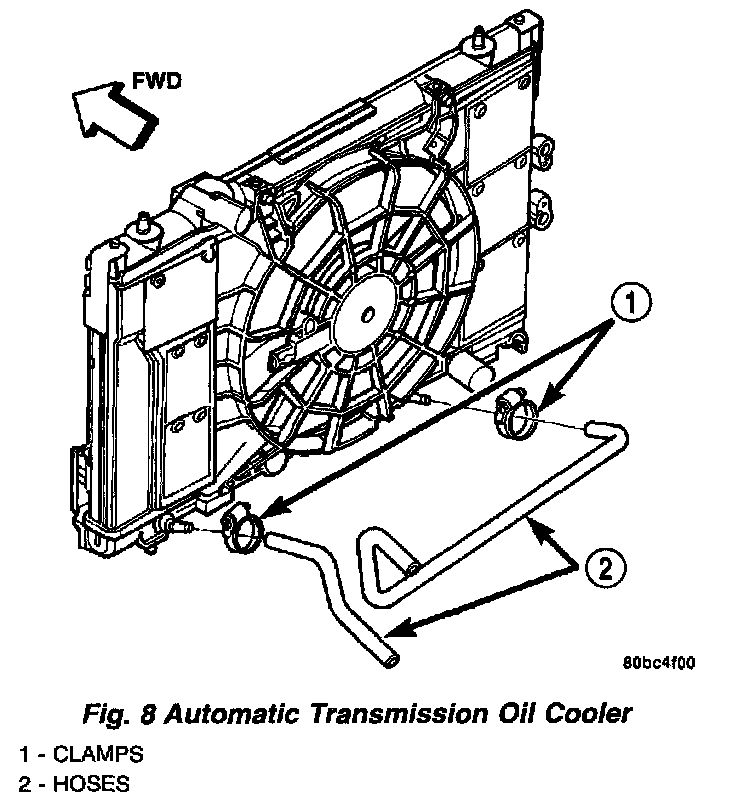 FWD

1

2

80bc4f00

Fig. 8 Automatic Transmission Oil Cooler

1 - CLAMPS
2 - HOSES