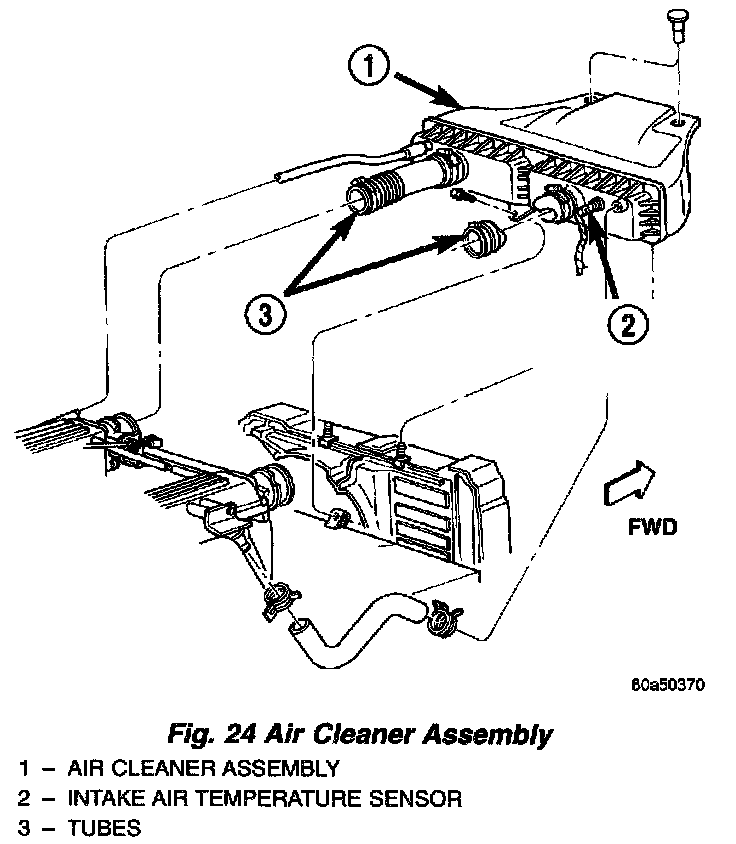 1

3

2

FWD

80a50370

Fig. 24 Air Cleaner Assembly

1 – AIR CLEANER ASSEMBLY
2 – INTAKE AIR TEMPERATURE SENSOR
3 – TUBES