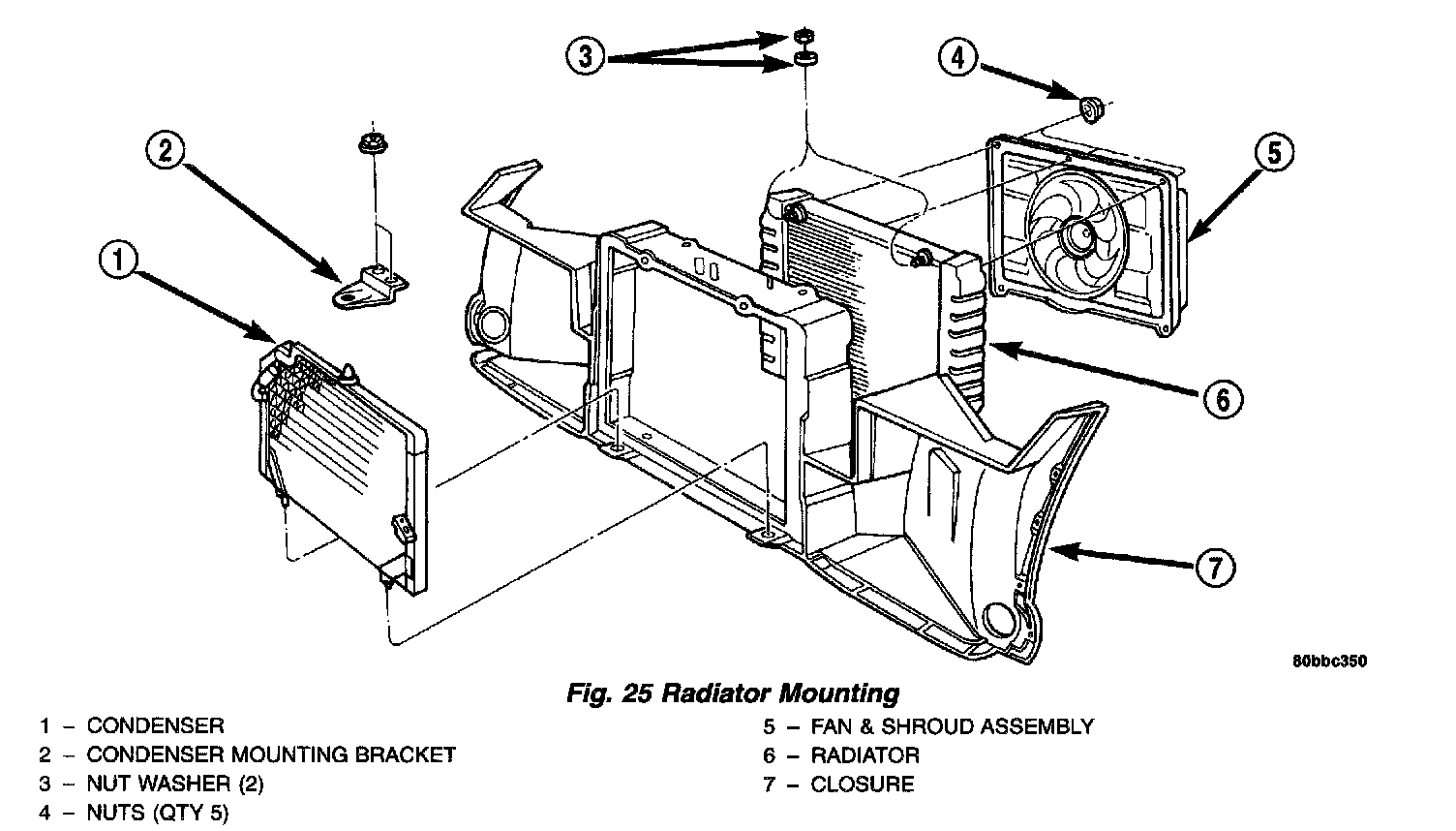 3

4

2

5

1

6

7

80bbc350

Fig. 25 Radiator Mounting

1 – CONDENSER
2 – CONDENSER MOUNTING BRACKET
3 – NUT WASHER (2)
4 – NUTS (QTY 5)

5 – FAN & SHROUD ASSEMBLY
6 – RADIATOR
7 – CLOSURE