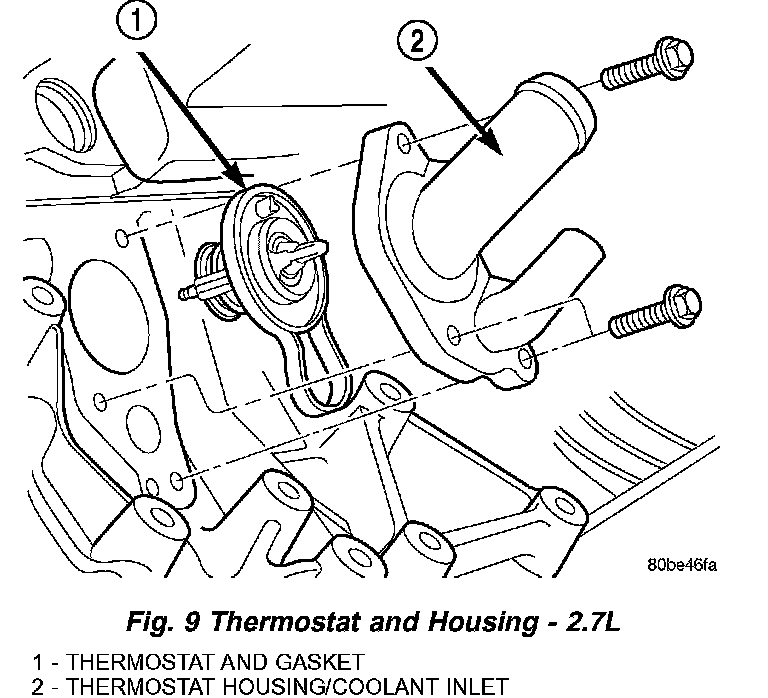 1
2
80be46fa

Fig. 9 Thermostat and Housing - 2.7L

1 - THERMOSTAT AND GASKET
2 - THERMOSTAT HOUSING/COOLANT INLET