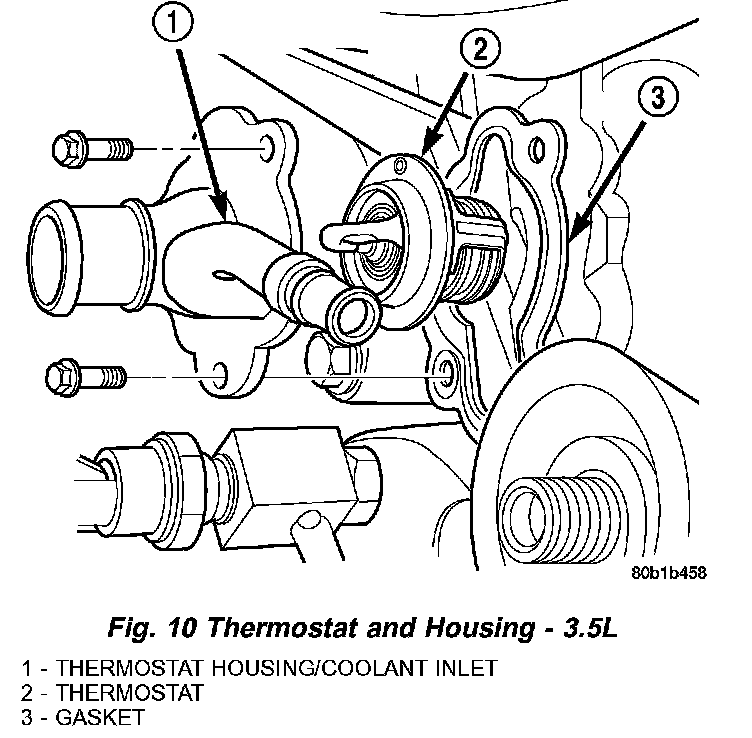 1
2
3
80b1b458

Fig. 10 Thermostat and Housing - 3.5L

1 - THERMOSTAT HOUSING/COOLANT INLET
2 - THERMOSTAT
3 - GASKET