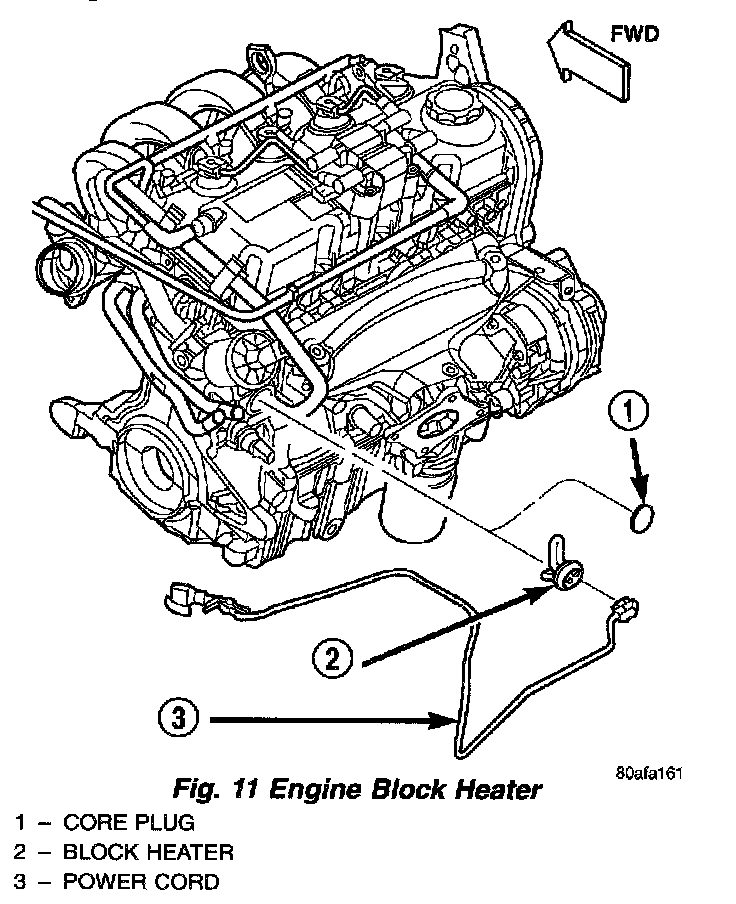 FWD

1

2

3

80afa161

Fig. 11 Engine Block Heater

1 – CORE PLUG
2 – BLOCK HEATER
3 – POWER CORD