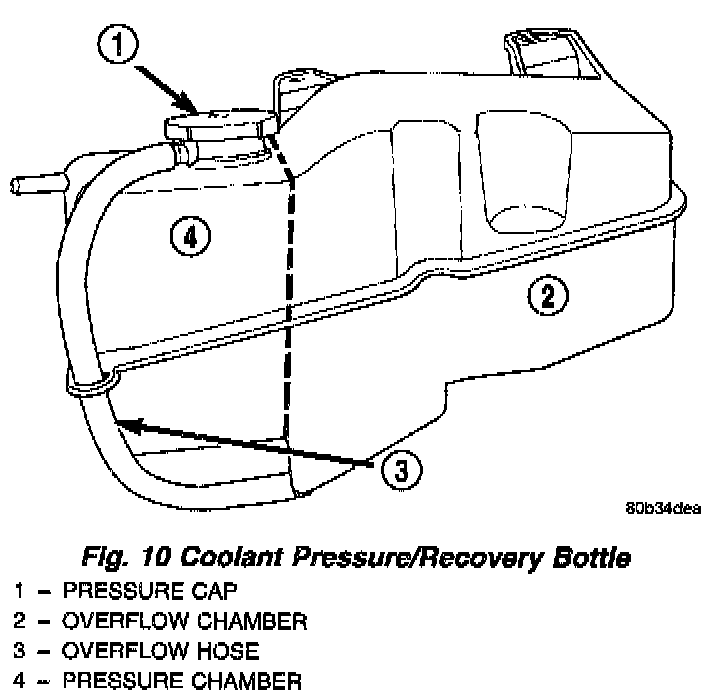 1

4

2

3

80b34dea

Fig. 10 Coolant Pressure/Recovery Bottle
1 – PRESSURE CAP
2 – OVERFLOW CHAMBER
3 – OVERFLOW HOSE
4 – PRESSURE CHAMBER