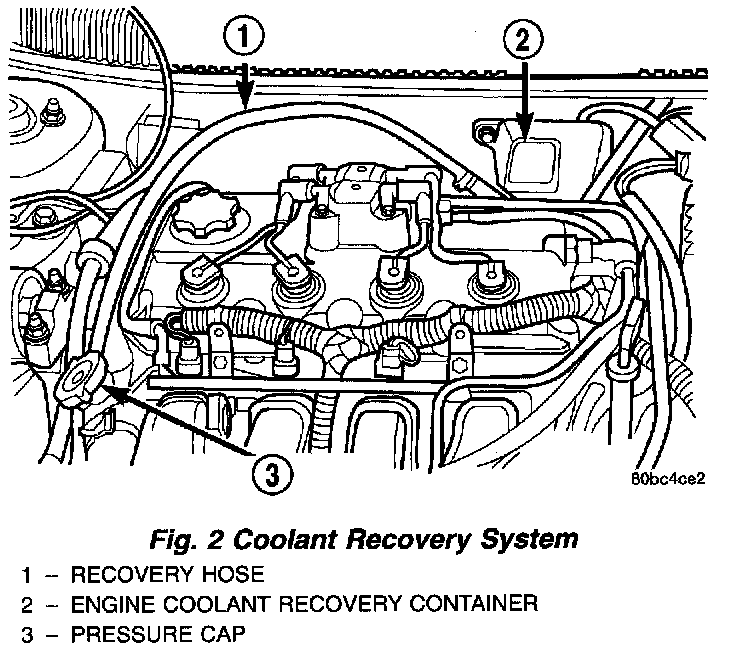 1

2

3

80bc4ce2

Fig. 2 Coolant Recovery System

1 – RECOVERY HOSE

2 – ENGINE COOLANT RECOVERY CONTAINER

3 – PRESSURE CAP