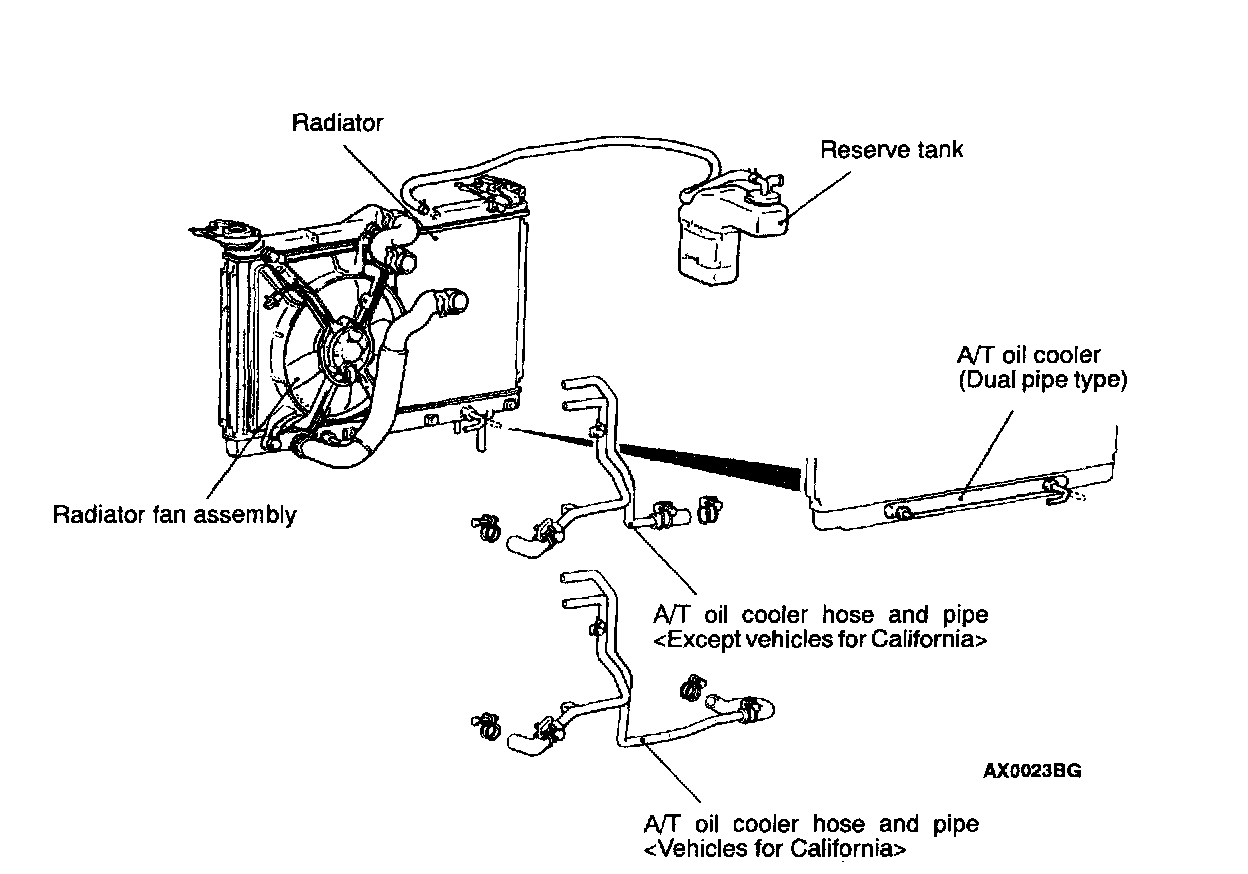 Radiator

Reserve tank

A/T oil cooler
(Dual pipe type)

Radiator fan assembly

A/T oil cooler hose and pipe
<Except vehicles for California>

AX0023BG

A/T oil cooler hose and pipe
<Vehicles for California>