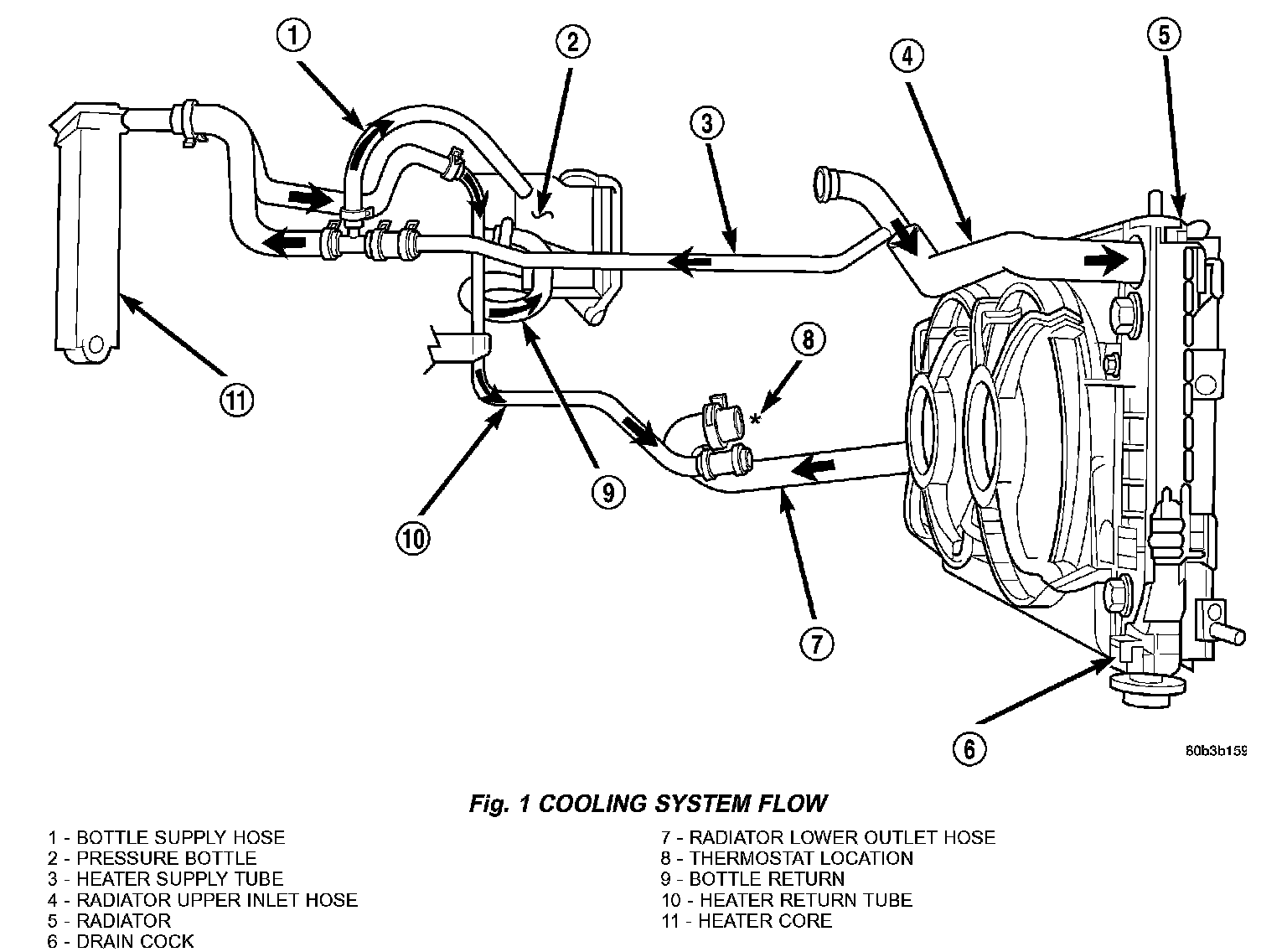 1
2
3
4
5
11
8
*
9
10
7
6
80b3b159

Fig. 1 COOLING SYSTEM FLOW

1 - BOTTLE SUPPLY HOSE
2 - PRESSURE BOTTLE
3 - HEATER SUPPLY TUBE
4 - RADIATOR UPPER INLET HOSE
5 - RADIATOR
6 - DRAIN COCK

7 - RADIATOR LOWER OUTLET HOSE
8 - THERMOSTAT LOCATION
9 - BOTTLE RETURN
10 - HEATER RETURN TUBE
11 - HEATER CORE