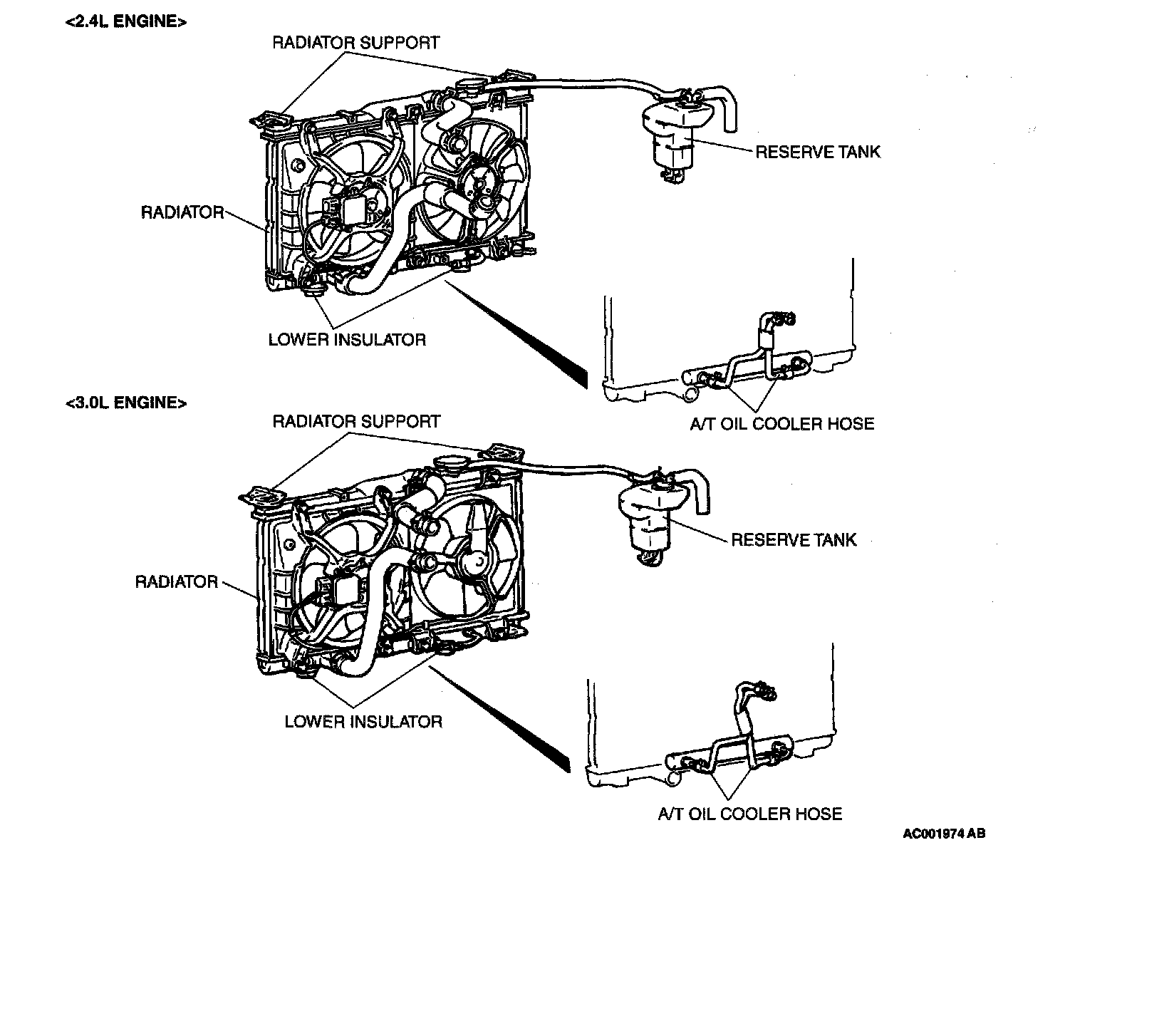 <2.4L ENGINE>

RADIATOR SUPPORT

RESERVE TANK

RADIATOR

LOWER INSULATOR

A/T OIL COOLER HOSE

<3.0L ENGINE>

RADIATOR SUPPORT

RESERVE TANK

RADIATOR

LOWER INSULATOR

A/T OIL COOLER HOSE

AC001974 AB