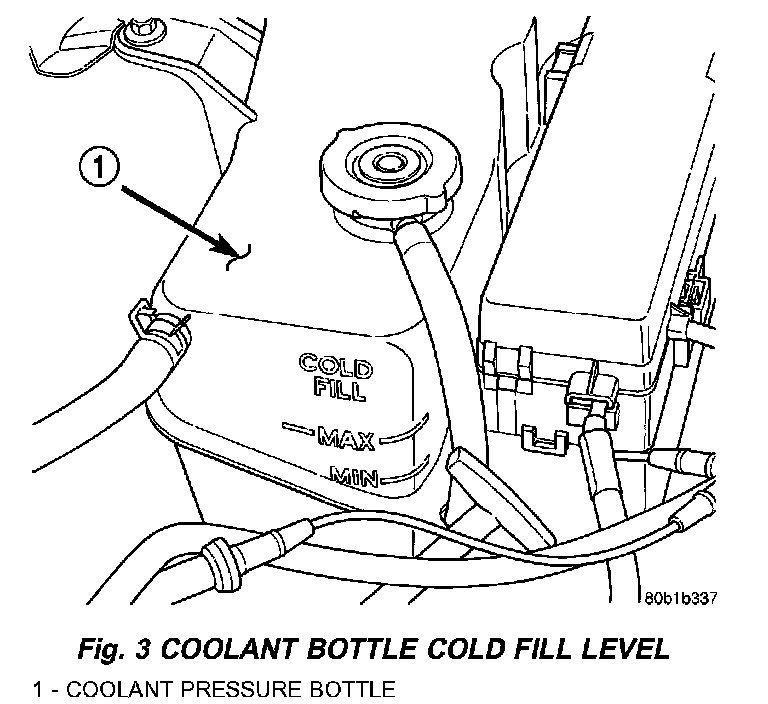 1

COLD FILL

MAX

MIN

80b1b337

Fig. 3 COOLANT BOTTLE COLD FILL LEVEL

1 - COOLANT PRESSURE BOTTLE