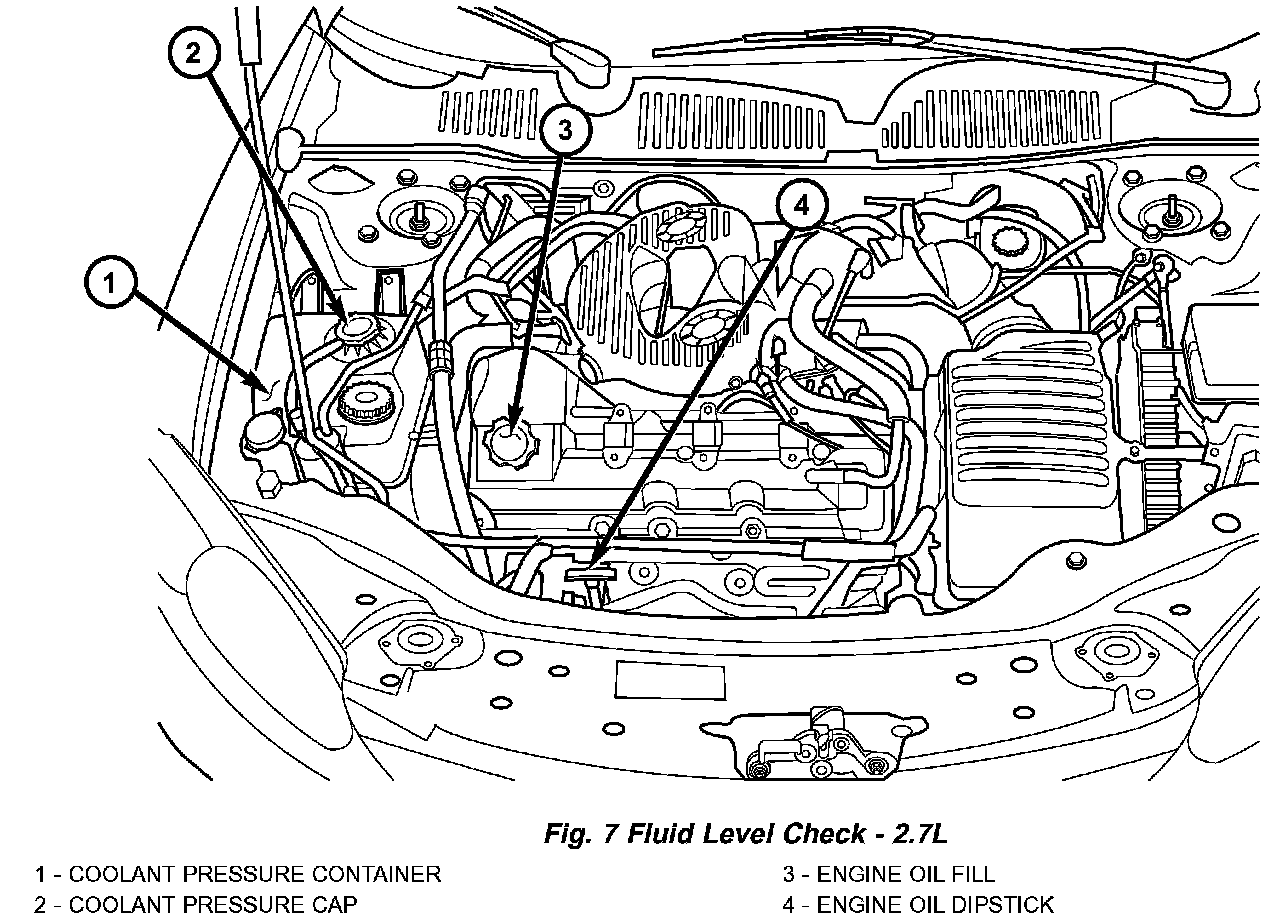 2

3

4

1

Fig. 7 Fluid Level Check - 2.7L

1 - COOLANT PRESSURE CONTAINER
2 - COOLANT PRESSURE CAP
3 - ENGINE OIL FILL
4 - ENGINE OIL DIPSTICK