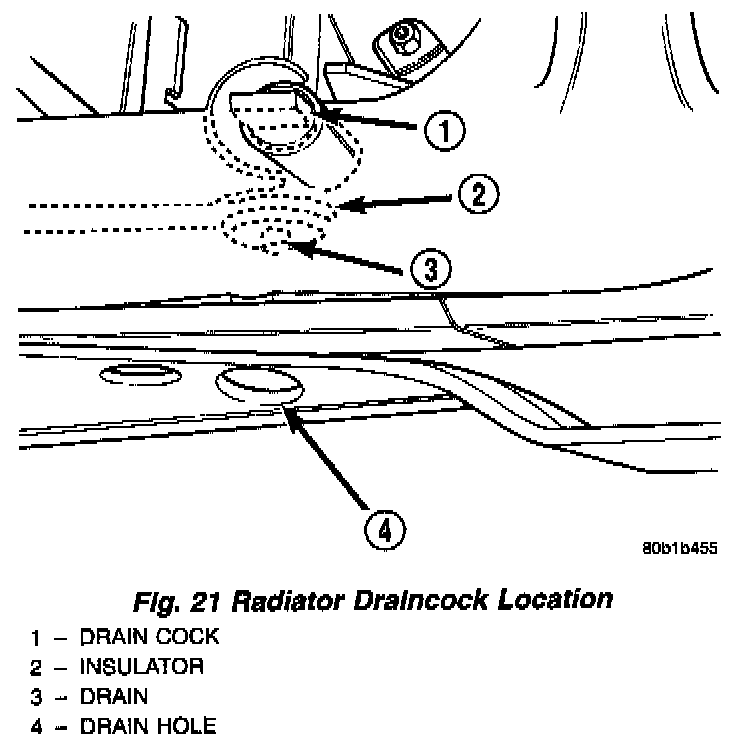 1

2

3

4

80b1b455

Fig. 21 Radiator Draincock Location

1 – DRAIN COCK
2 – INSULATOR
3 – DRAIN
4 – DRAIN HOLE