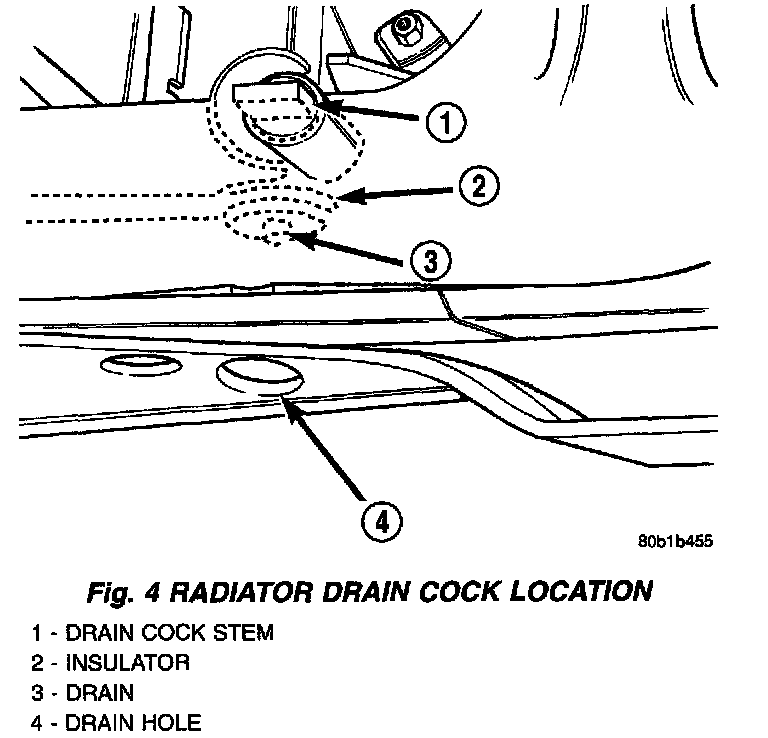 1

2

3

4

80b1b455

Fig. 4 RADIATOR DRAIN COCK LOCATION

1 - DRAIN COCK STEM
2 - INSULATOR
3 - DRAIN
4 - DRAIN HOLE