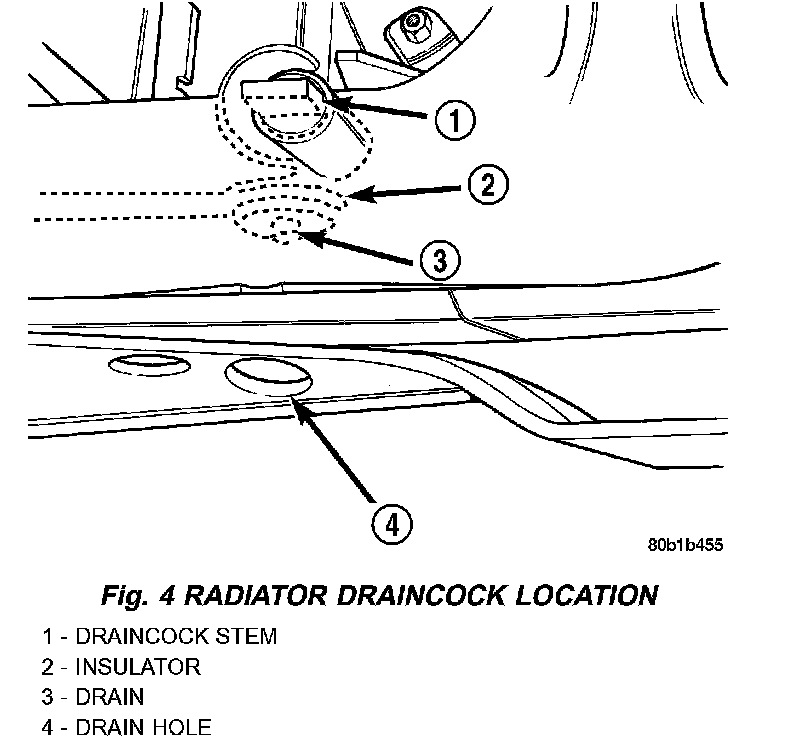 1
2
3
4
80b1b455

Fig. 4 RADIATOR DRAINCOCK LOCATION

1 - DRAINCOCK STEM
2 - INSULATOR
3 - DRAIN
4 - DRAIN HOLE