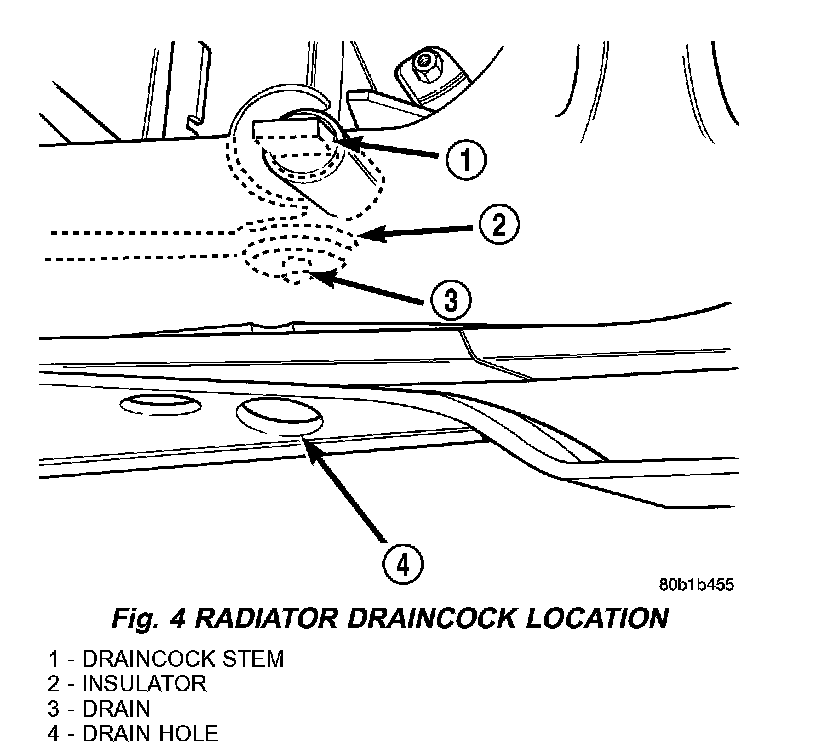 1

2

3

4

80b1b455

Fig. 4 RADIATOR DRAINCOCK LOCATION

1 - DRAINCOCK STEM
2 - INSULATOR
3 - DRAIN
4 - DRAIN HOLE