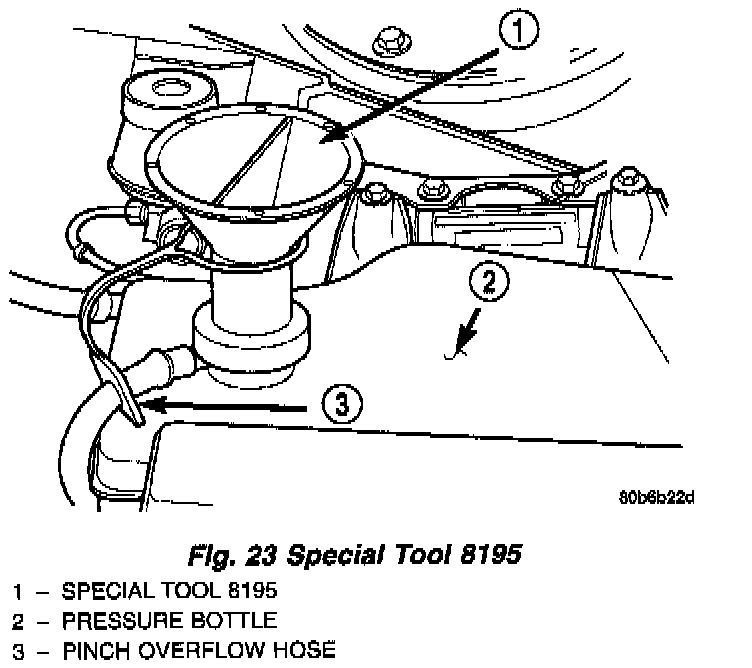 1

2

3

80b6b22d

Fig. 23 Special Tool 8195

1 – SPECIAL TOOL 8195
2 – PRESSURE BOTTLE
3 – PINCH OVERFLOW HOSE