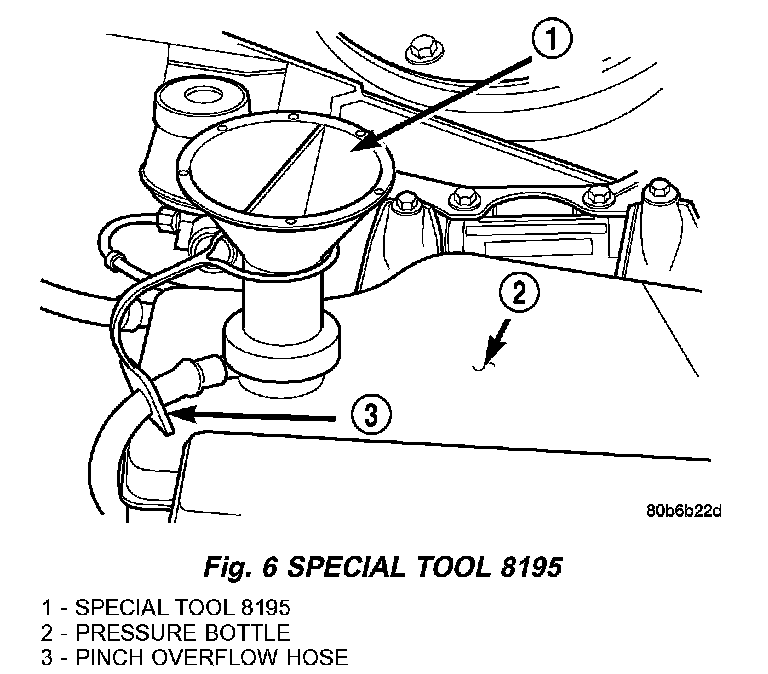 1

2

3

80b6b22d

Fig. 6 SPECIAL TOOL 8195

1 - SPECIAL TOOL 8195
2 - PRESSURE BOTTLE
3 - PINCH OVERFLOW HOSE