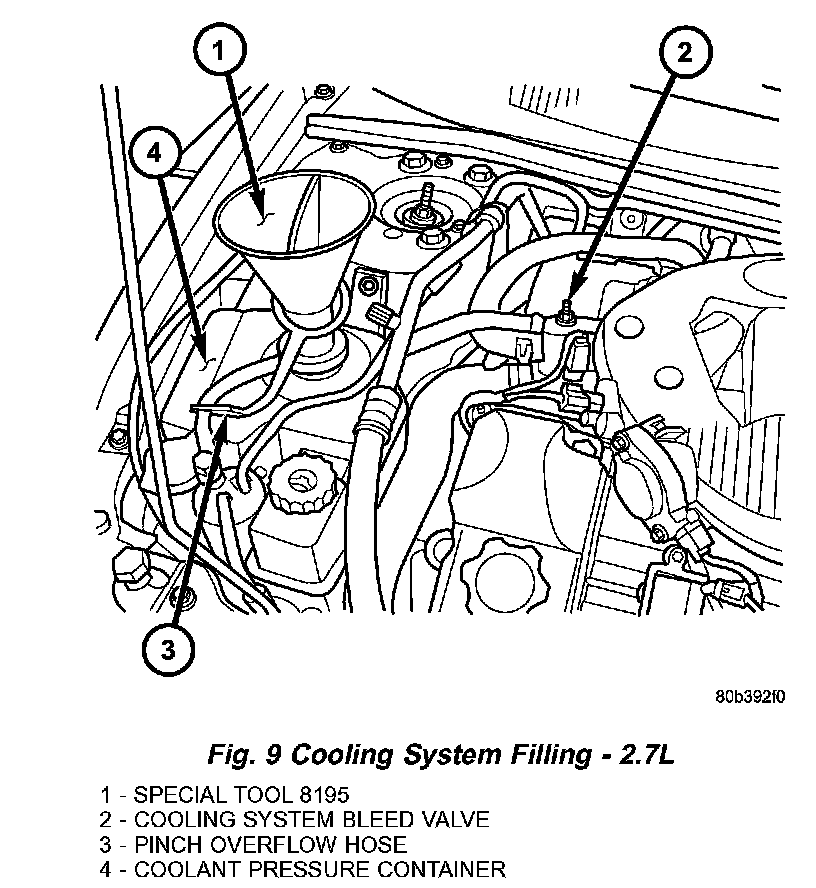 1

2

4

3

80b392f0

Fig. 9 Cooling System Filling - 2.7L

1 - SPECIAL TOOL 8195
2 - COOLING SYSTEM BLEED VALVE
3 - PINCH OVERFLOW HOSE
4 - COOLANT PRESSURE CONTAINER