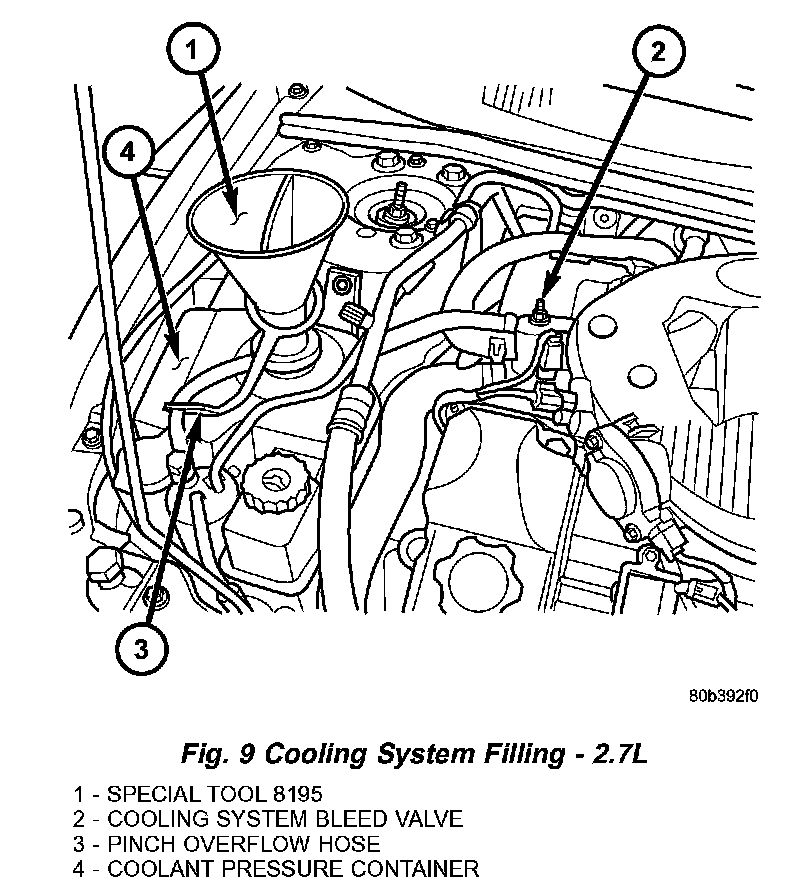 1
2
4
3

80b392f0

Fig. 9 Cooling System Filling - 2.7L

1 - SPECIAL TOOL 8195
2 - COOLING SYSTEM BLEED VALVE
3 - PINCH OVERFLOW HOSE
4 - COOLANT PRESSURE CONTAINER