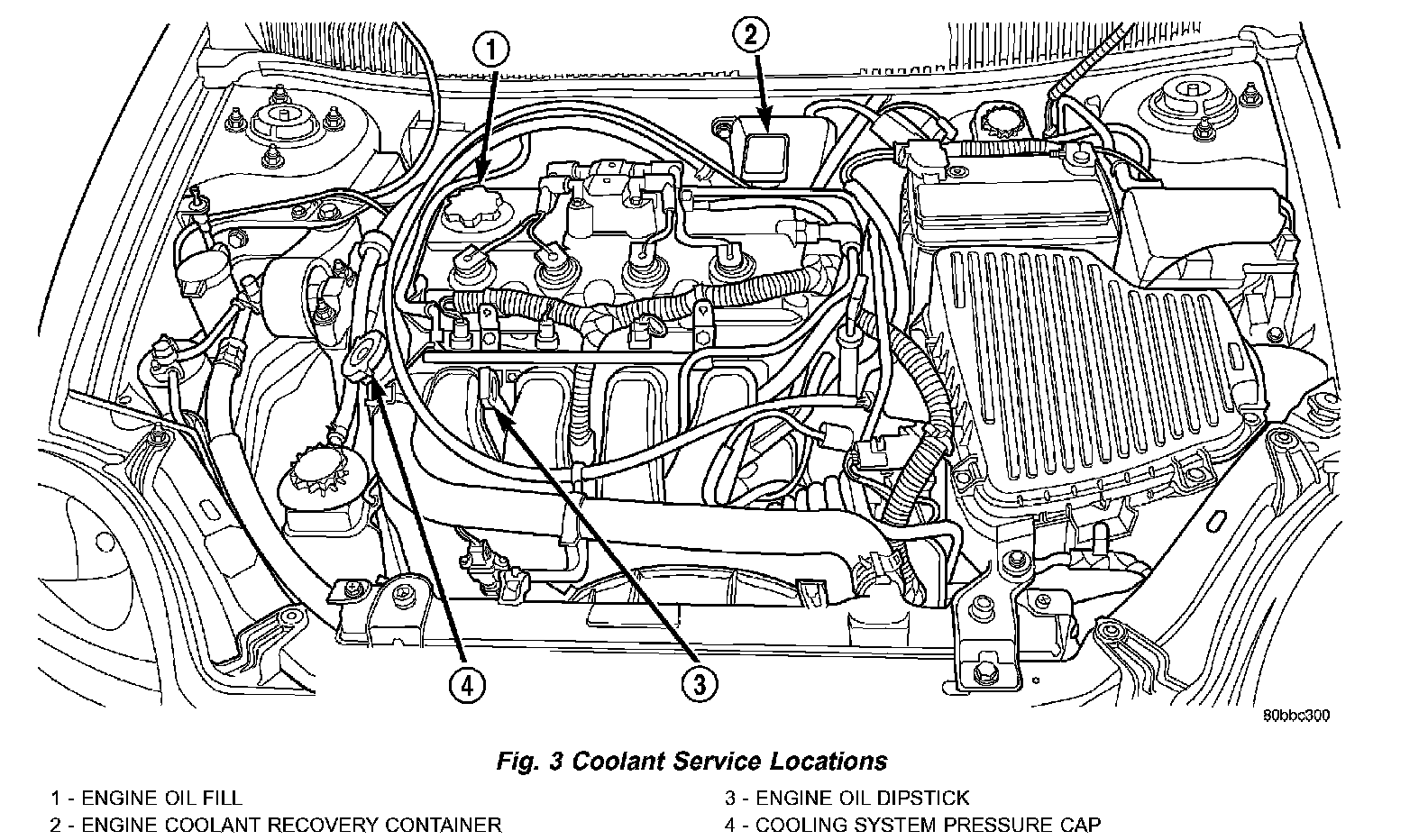 1

2

4

3

80bbc300

Fig. 3 Coolant Service Locations

1 - ENGINE OIL FILL
2 - ENGINE COOLANT RECOVERY CONTAINER

3 - ENGINE OIL DIPSTICK
4 - COOLING SYSTEM PRESSURE CAP