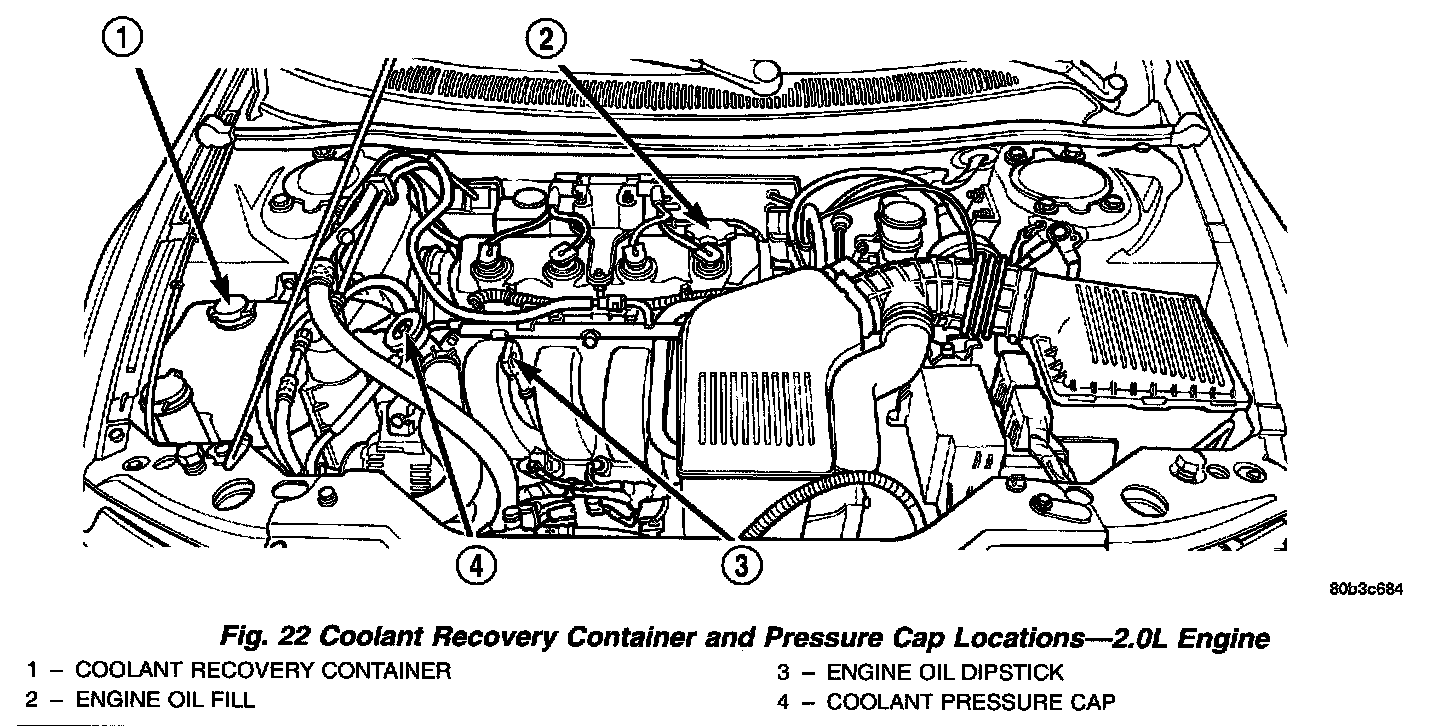 1

2

4

3

80b3c684

Fig. 22 Coolant Recovery Container and Pressure Cap Locations—2.0L Engine

1 – COOLANT RECOVERY CONTAINER
2 – ENGINE OIL FILL
3 – ENGINE OIL DIPSTICK
4 – COOLANT PRESSURE CAP