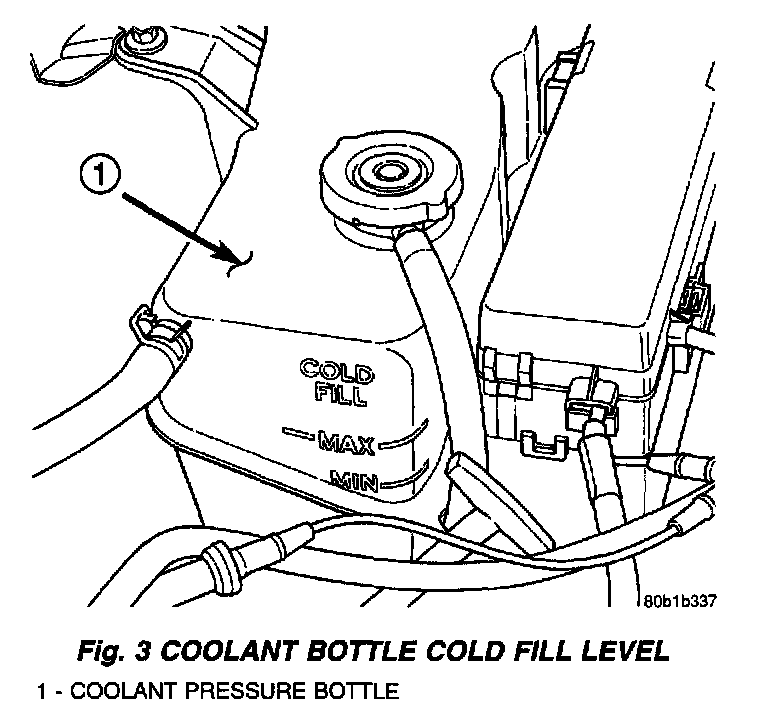 1

COLD
FILL

MAX

MIN

80b1b337

Fig. 3 COOLANT BOTTLE COLD FILL LEVEL

1 - COOLANT PRESSURE BOTTLE