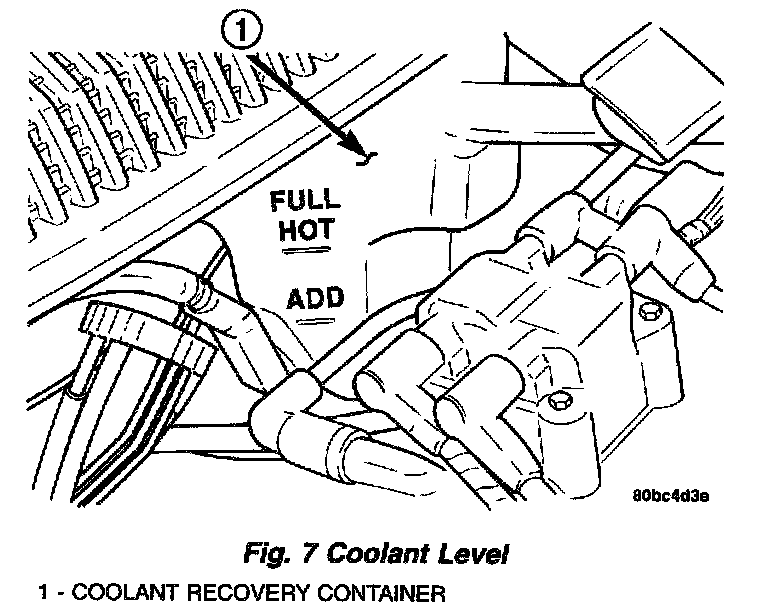 1

FULL
HOT

ADD

80bc4d3e

Fig. 7 Coolant Level

1 - COOLANT RECOVERY CONTAINER