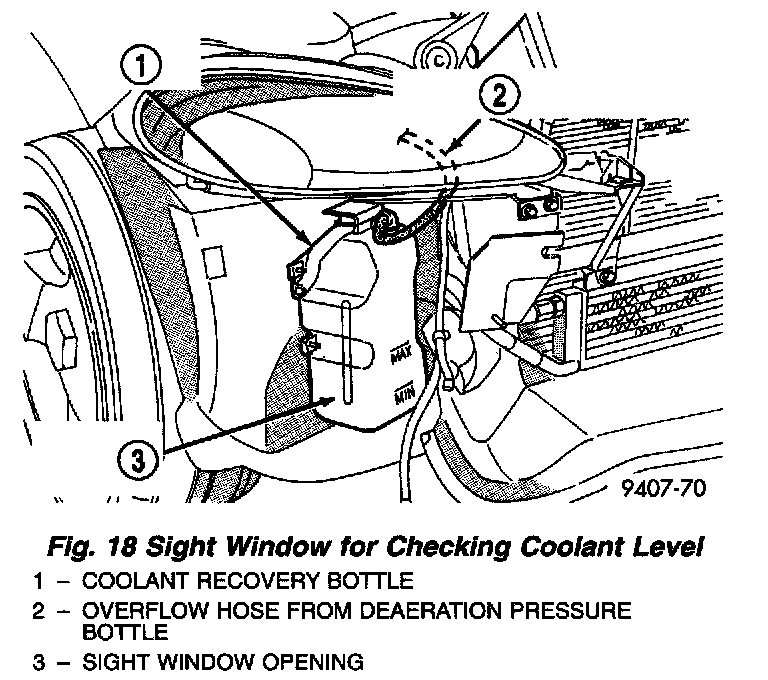 1

2

MAX

MIN

3

9407-70

Fig. 18 Sight Window for Checking Coolant Level

1 – COOLANT RECOVERY BOTTLE

2 – OVERFLOW HOSE FROM DEAERATION PRESSURE BOTTLE

3 – SIGHT WINDOW OPENING