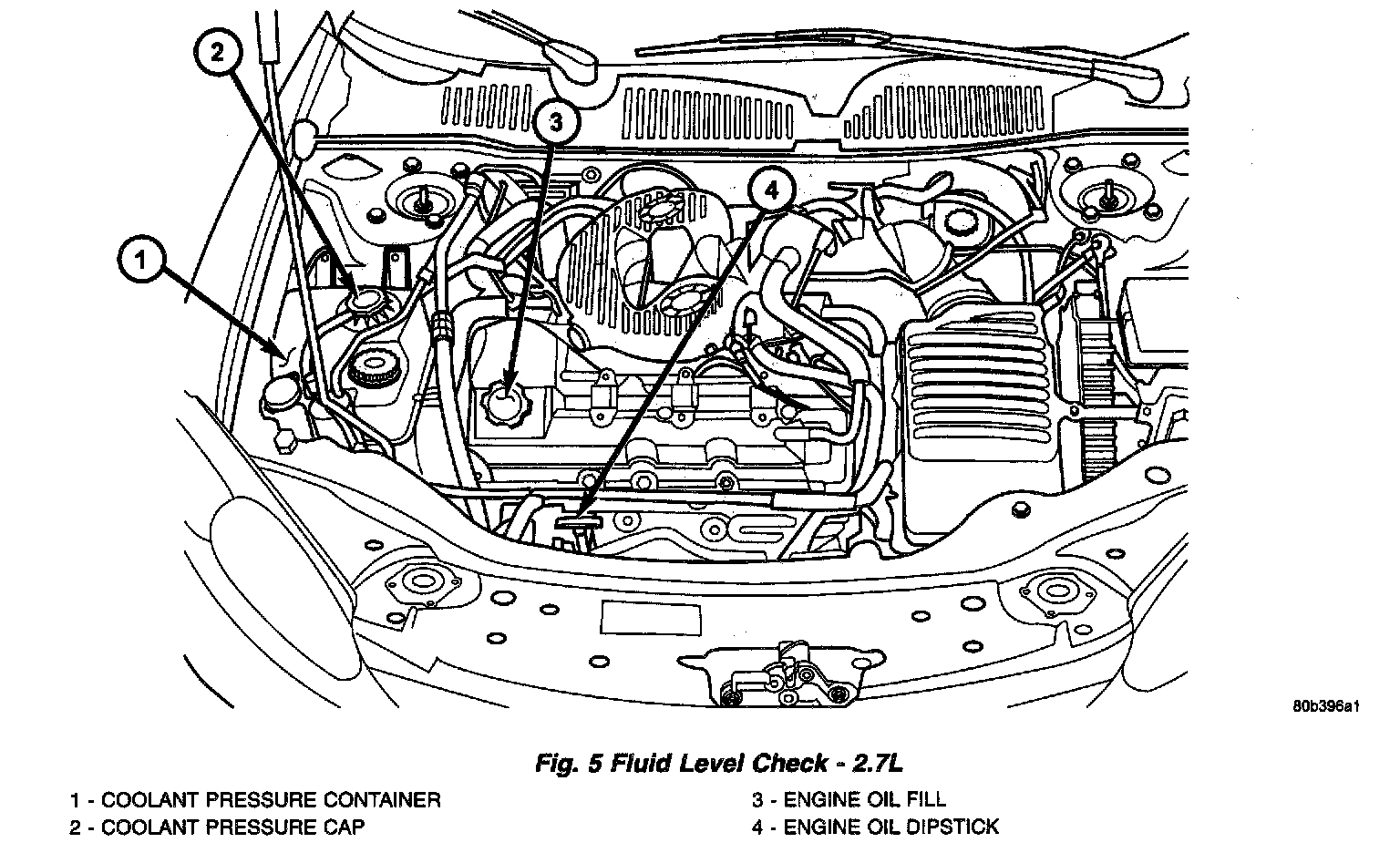 2

3

4

1

80b396a1

Fig. 5 Fluid Level Check - 2.7L

1 - COOLANT PRESSURE CONTAINER
2 - COOLANT PRESSURE CAP

3 - ENGINE OIL FILL
4 - ENGINE OIL DIPSTICK