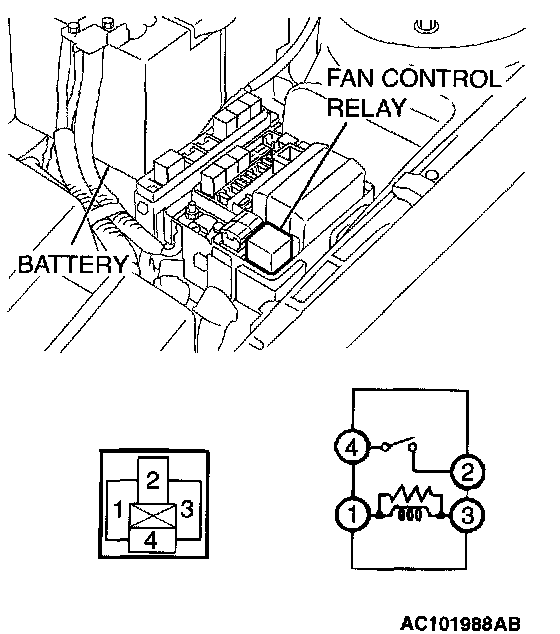 FAN CONTROL RELAY

BATTERY

2
1
3
4

4
2
1
3

AC101988AB