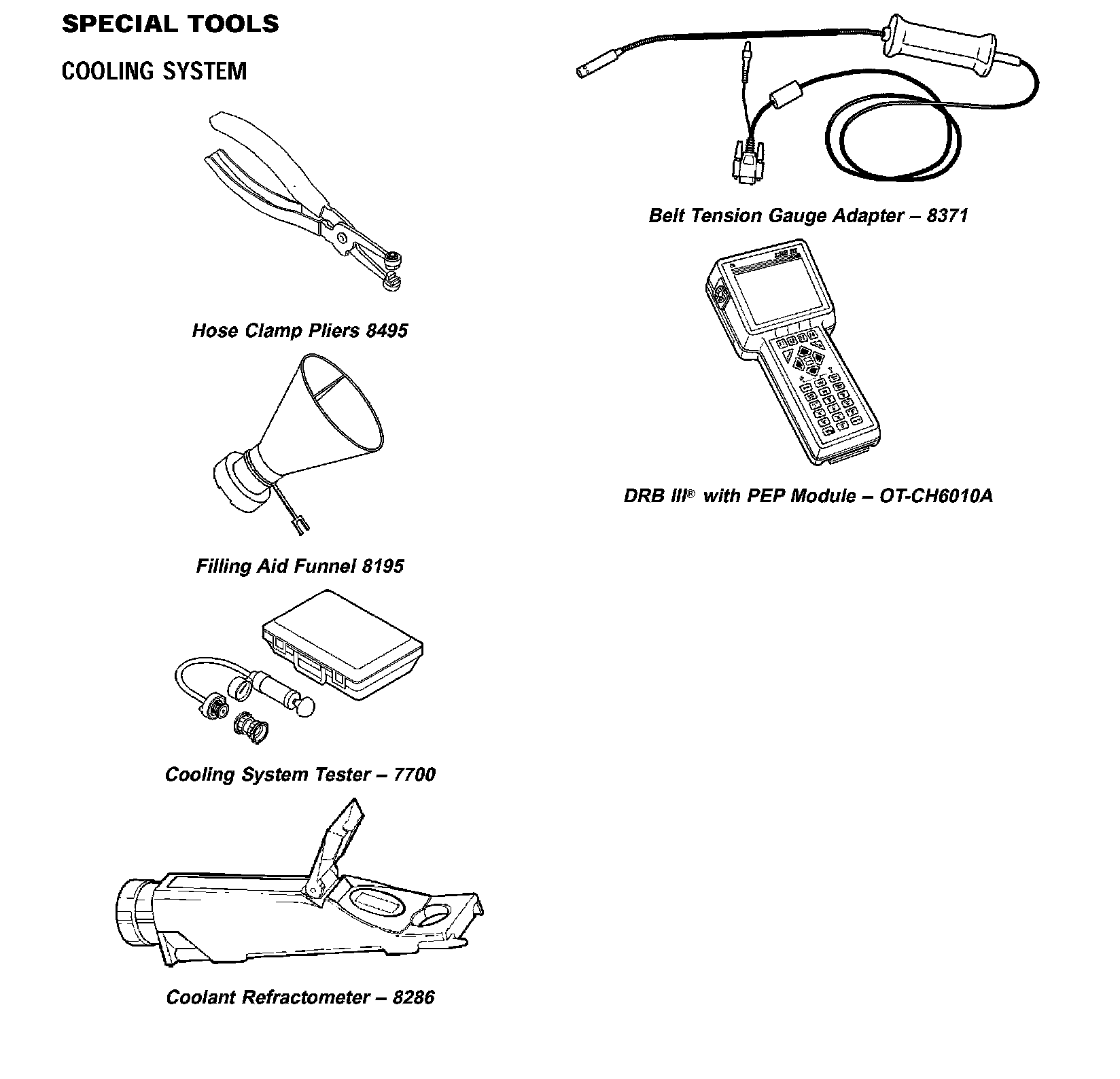 SPECIAL TOOLS

COOLING SYSTEM

Hose Clamp Pliers 8495

Filling Aid Funnel 8195

Cooling System Tester – 7700

Coolant Refractometer – 8286

Belt Tension Gauge Adapter – 8371

DRB III

DRB III® with PEP Module – OT-CH6010A