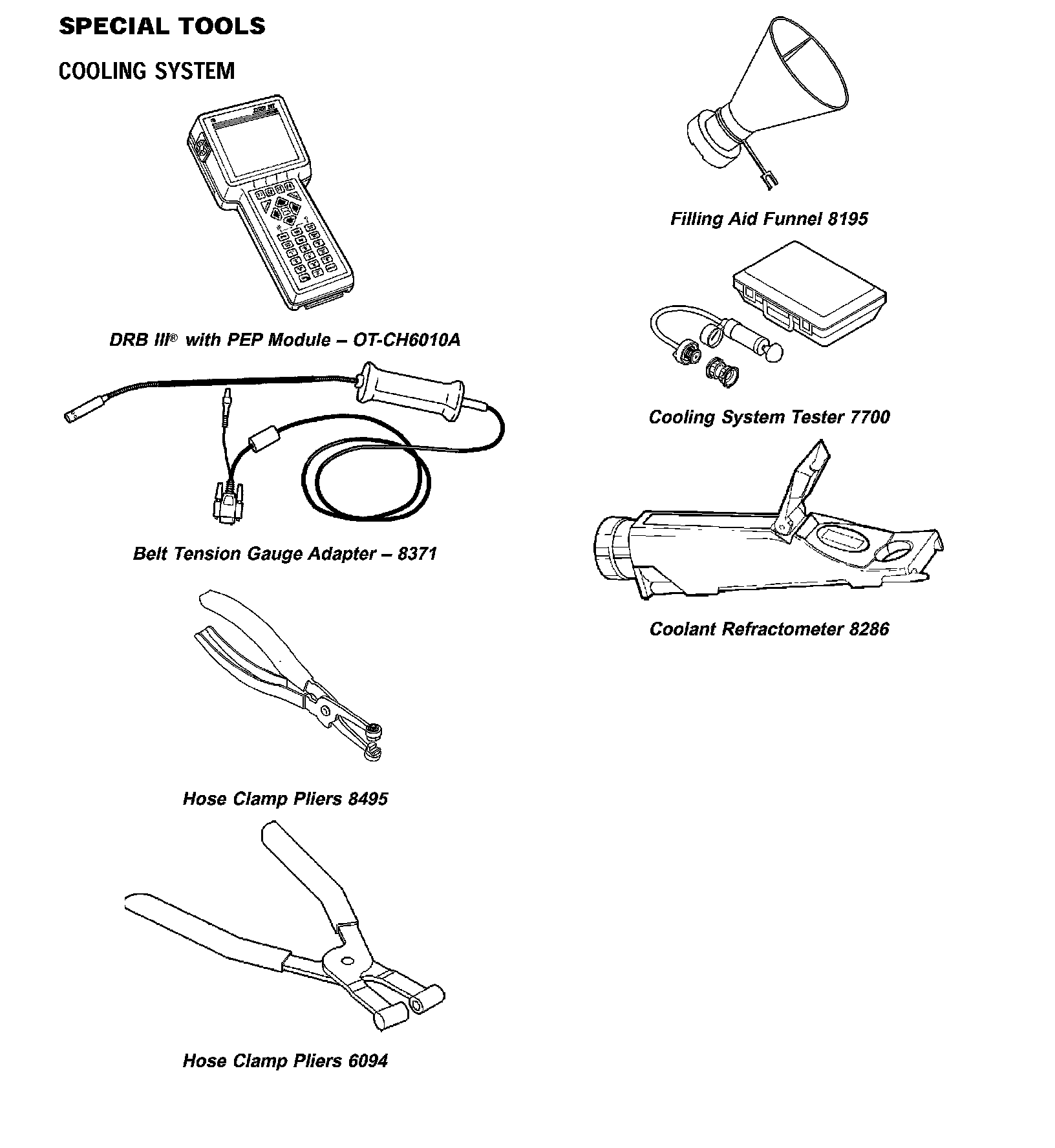 SPECIAL TOOLS

COOLING SYSTEM

DRB III® with PEP Module – OT-CH6010A

Belt Tension Gauge Adapter – 8371

Hose Clamp Pliers 8495

Hose Clamp Pliers 6094

Filling Aid Funnel 8195

Cooling System Tester 7700

Coolant Refractometer 8286