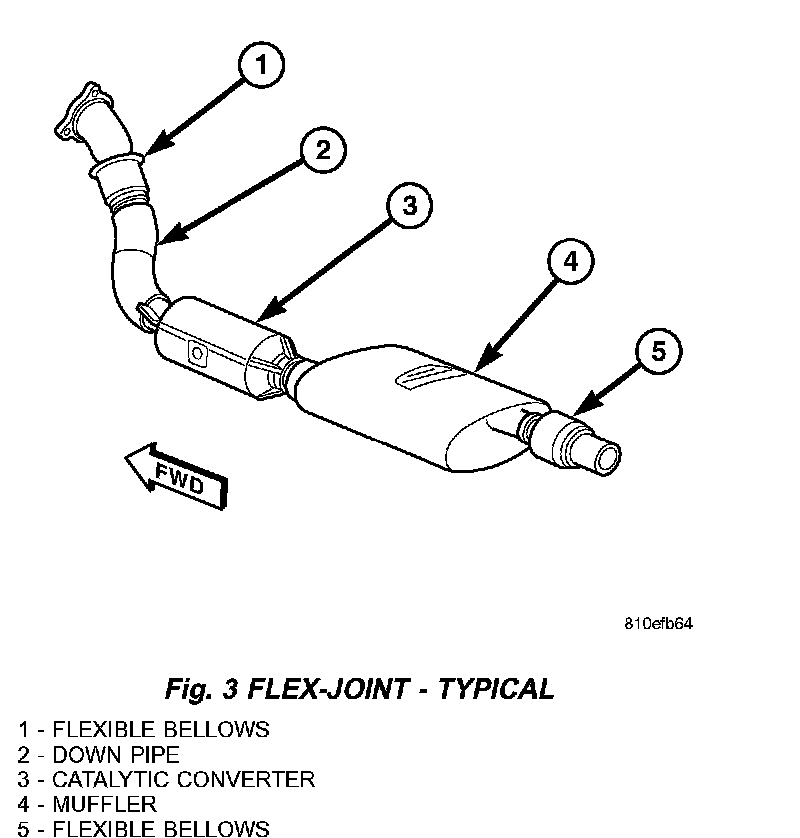 1
2
3
4
5
FWD

810efb64

Fig. 3 FLEX-JOINT - TYPICAL

1 - FLEXIBLE BELLOWS
2 - DOWN PIPE
3 - CATALYTIC CONVERTER
4 - MUFFLER
5 - FLEXIBLE BELLOWS