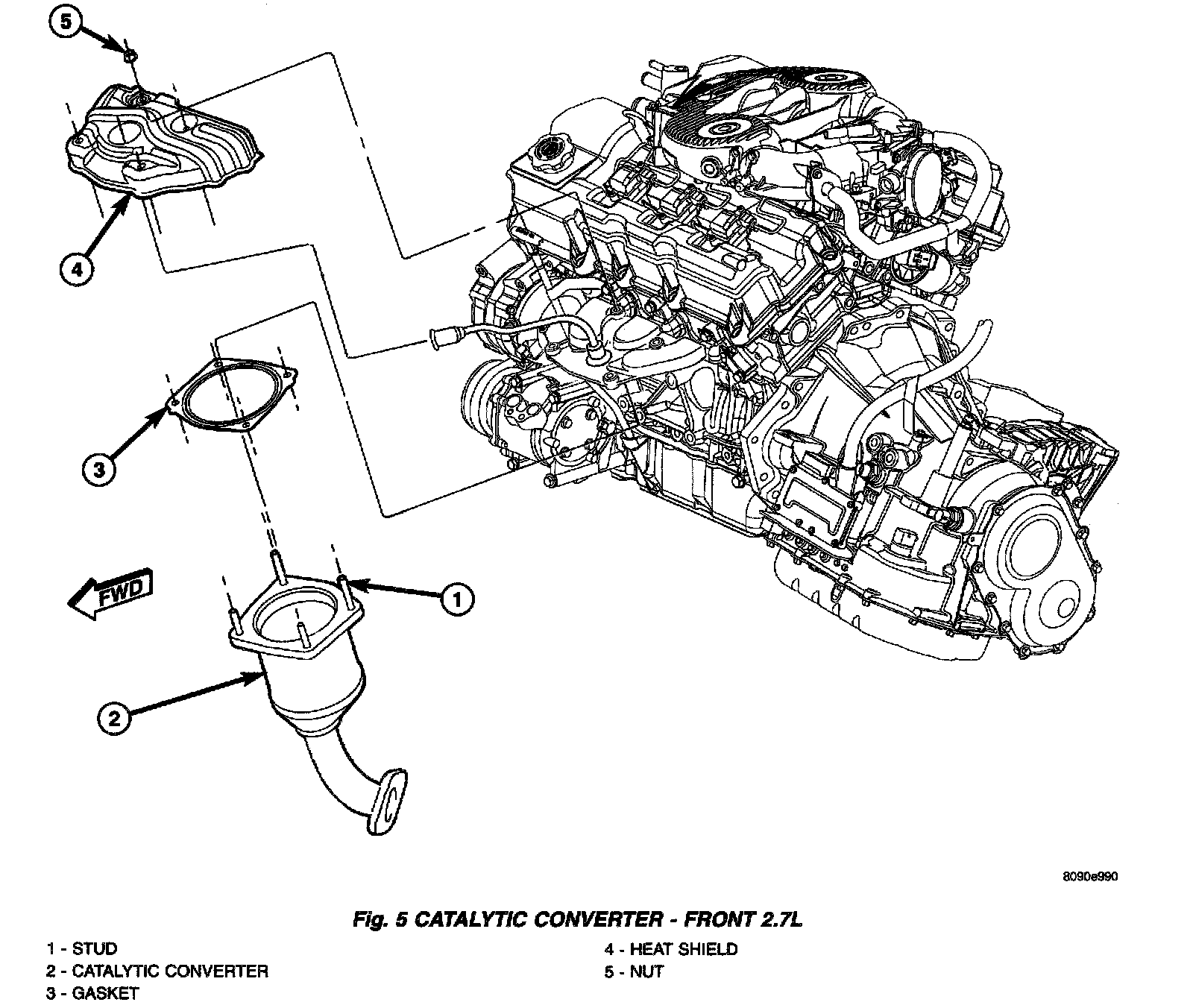 5

4

3

FWD

1

2

8090e990

Fig. 5 CATALYTIC CONVERTER - FRONT 2.7L

1 - STUD
2 - CATALYTIC CONVERTER
3 - GASKET

4 - HEAT SHIELD
5 - NUT