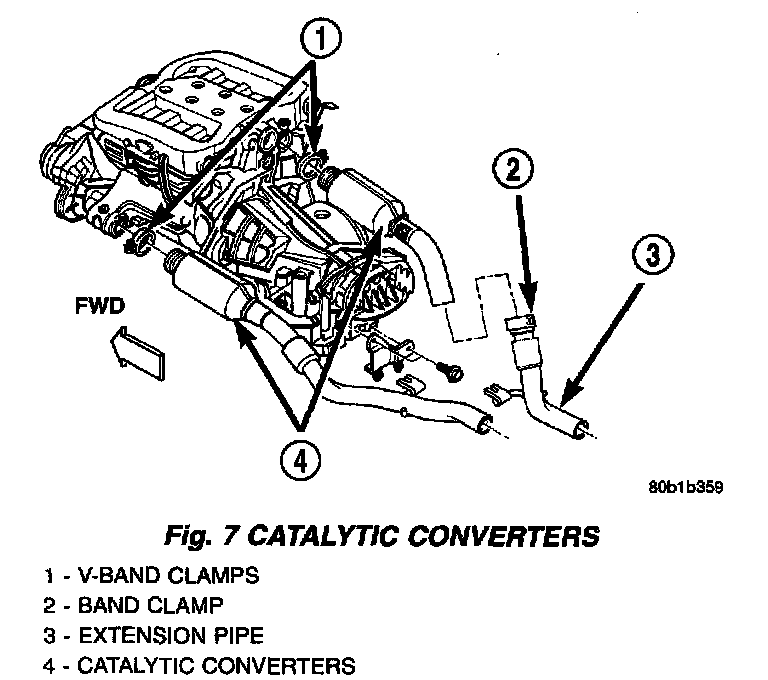 1

2

3

FWD

4

80b1b359

Fig. 7 CATALYTIC CONVERTERS

1 - V-BAND CLAMPS
2 - BAND CLAMP
3 - EXTENSION PIPE
4 - CATALYTIC CONVERTERS