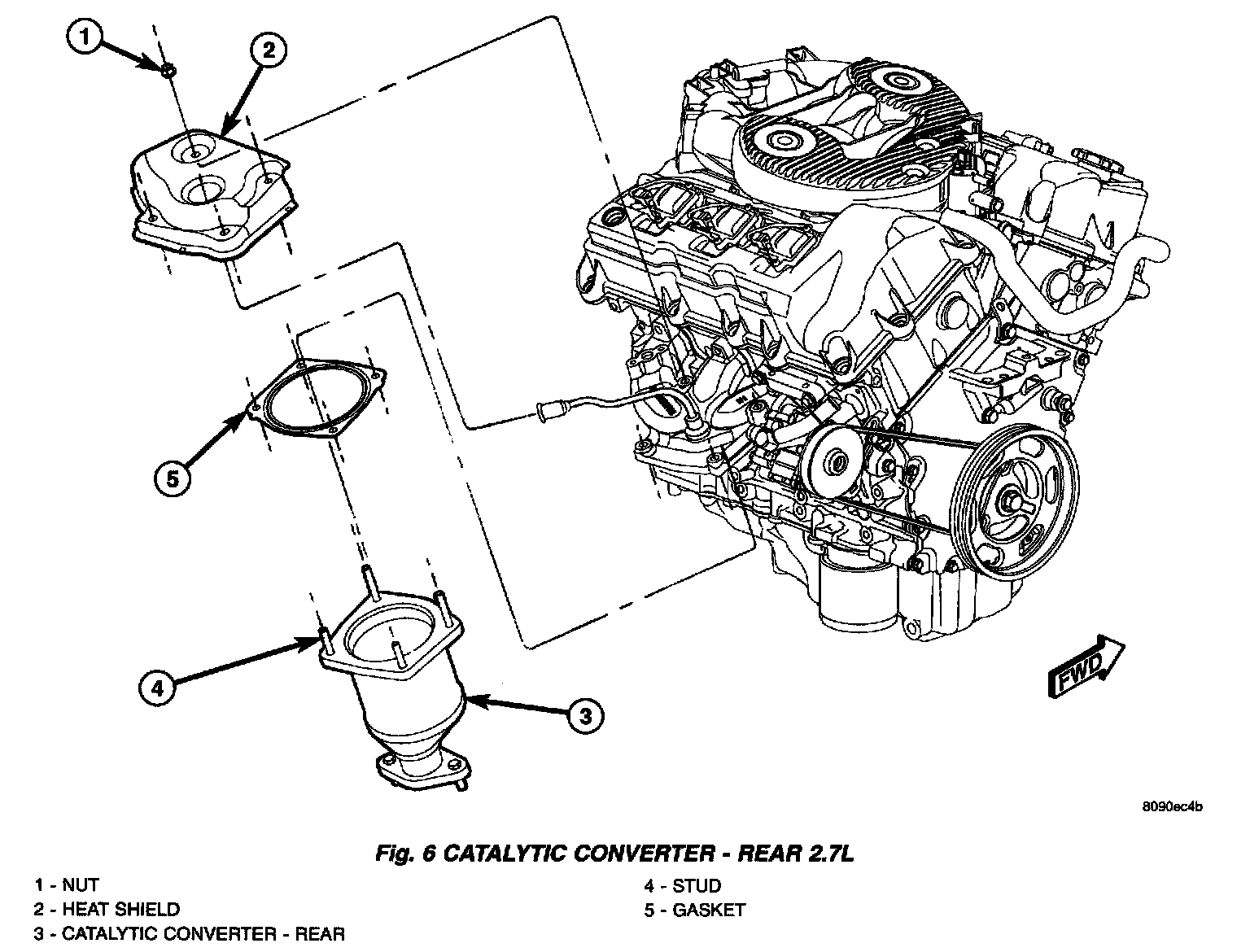 1
2
5
4
3
FWD
8090ec4b

Fig. 6 CATALYTIC CONVERTER - REAR 2.7L

1 - NUT
2 - HEAT SHIELD
3 - CATALYTIC CONVERTER - REAR
4 - STUD
5 - GASKET