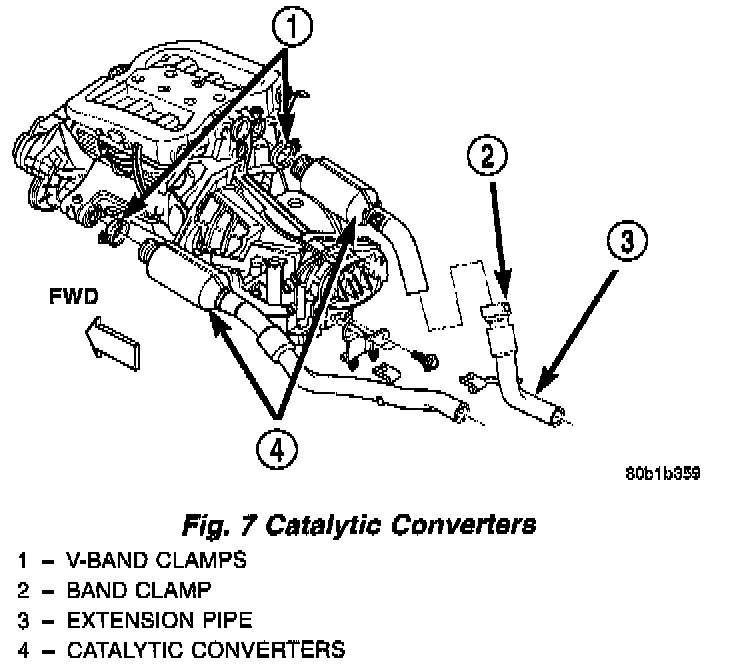 1

2

3

FWD

4

80b1b359

Fig. 7 Catalytic Converters

1 – V-BAND CLAMPS
2 – BAND CLAMP
3 – EXTENSION PIPE
4 – CATALYTIC CONVERTERS